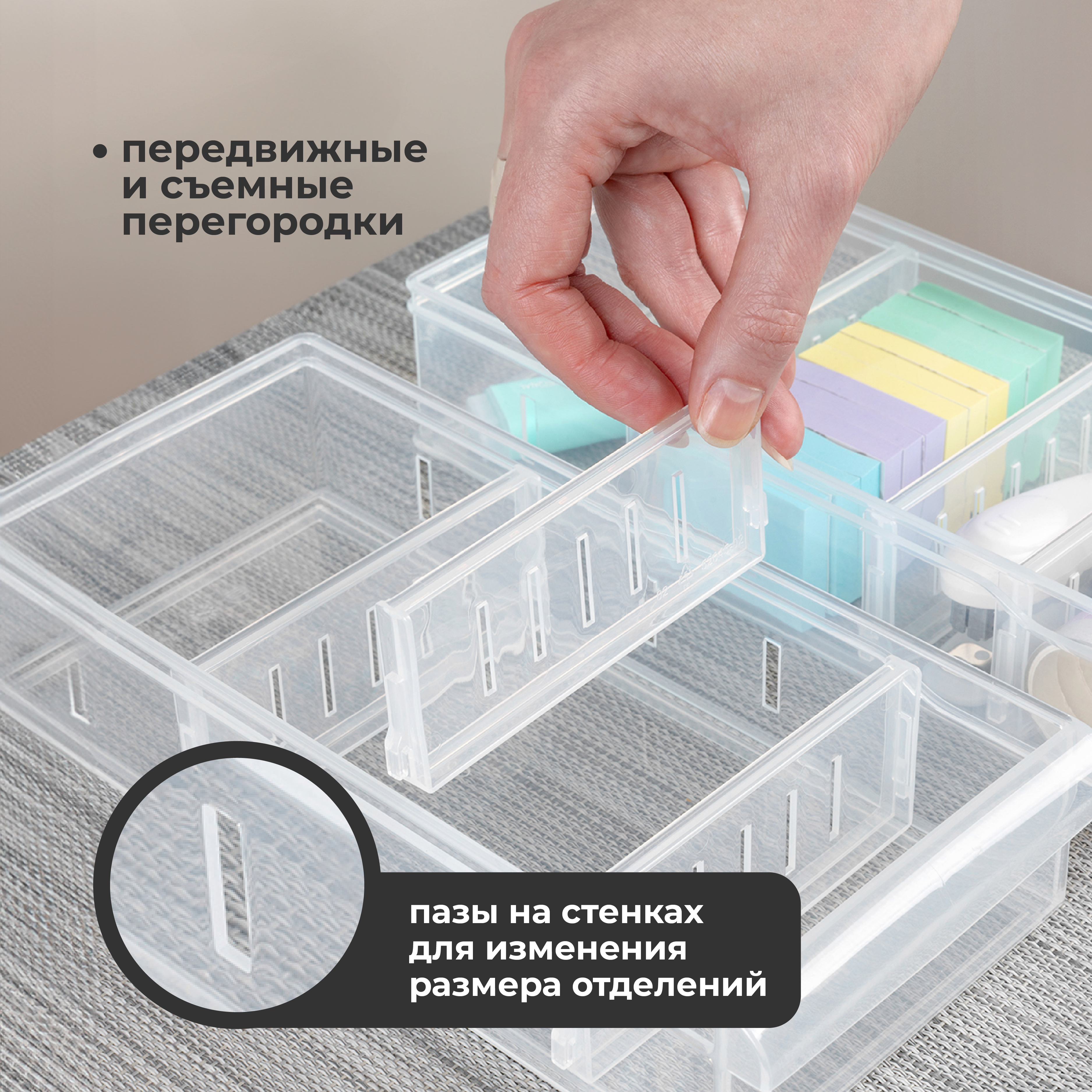 • передвижные и съемные перегородки

пазы на стенках для изменения размера отделений