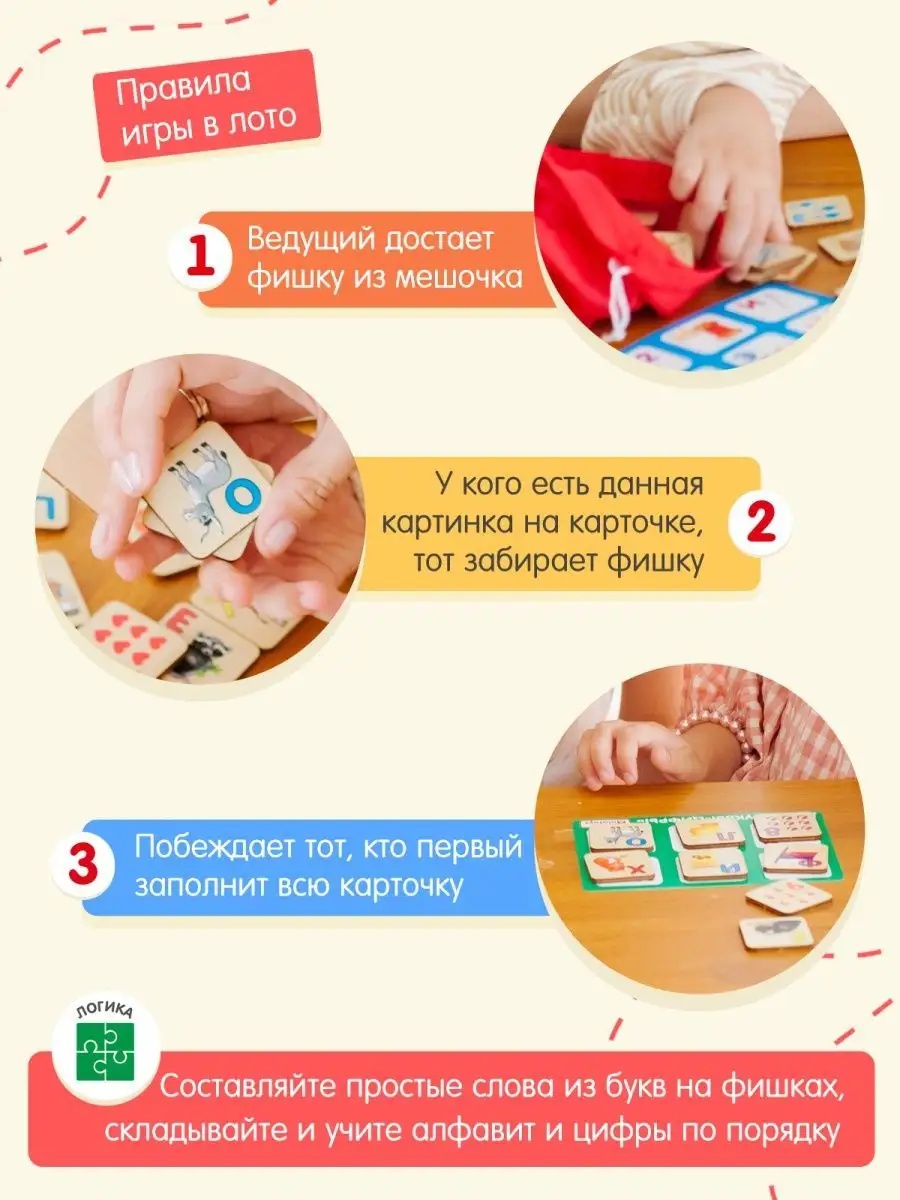 Правила игры в лото

1 Ведущий достает фишку из мешочка

У кого есть данная картинка на карточке, тот забирает фишку 2

3 Побеждает тот, кто первый заполнит всю карточку

ЛОГИКА

Составляйте простые слова из букв на фишках, складывайте и учите алфавит и цифры по порядку