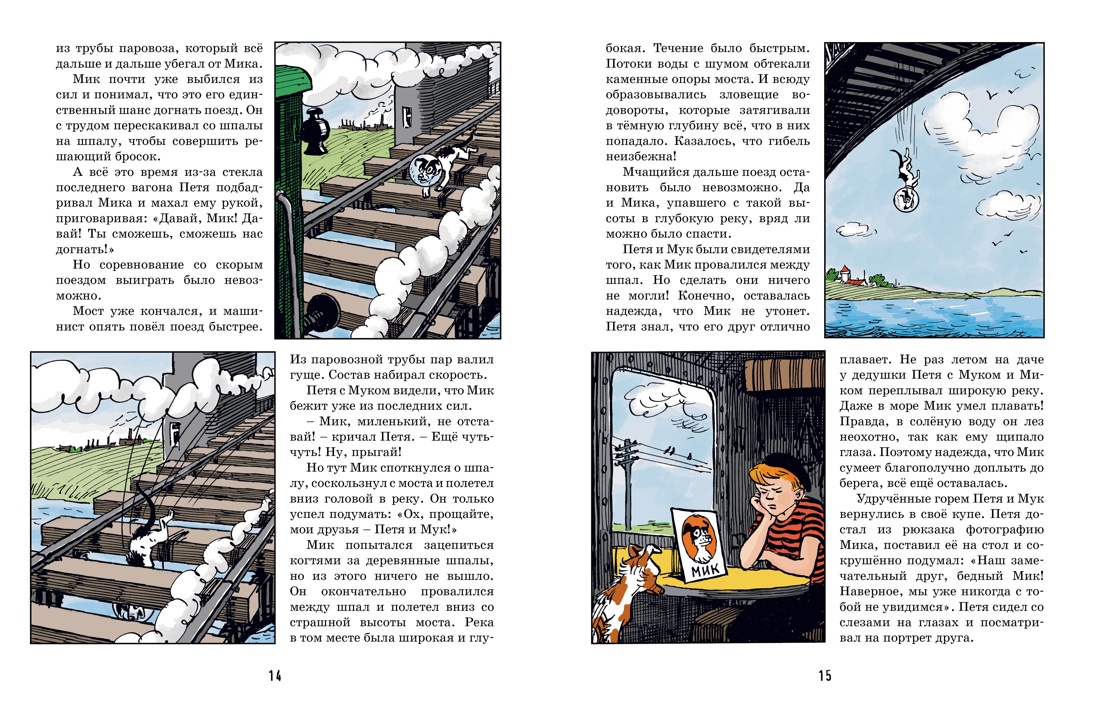 из трубы паровоза, который всё дальше и дальше убегал от Мика.

Мик почти уже выбился из сил и понимал, что это его единственный шанс догнать поезд. Он с трудом перескакивал со шпалы на шпалу, чтобы совершить решающий бросок.

А всё это время из-за стекла последнего вагона Петя подбадривал Мика и махал ему рукой, приговаривая: «Давай, Мик! Давай! Ты сможешь, сможешь нас догнать!»

Но соревнование со скорым поездом выиграть было невозможно.

Мост уже кончался, и машинист опять повёл поезд быстрее.

Из паровозной трубы пар валил гуще. Состав набирал скорость.

Петя с Муком видели, что Мик бежит уже из последних сил.

– Мик, миленький, не отставай! – кричал Петя. – Ещё чуть-чуть! Ну, прыгай!

Но тут Мик споткнулся о шпалу, соскользнул с моста и полетел вниз головой в реку. Он только успел подумать: «Ох, прощайте, мои друзья – Петя и Мук!»

Мик попытался зацепиться когтями за деревянные шпалы, но из этого ничего не вышло. Он окончательно провалился между шпал и полетел вниз со страшной высоты моста. Река в том месте была широкая и глубокая. Течение было быстрым. Потоки воды с шумом обтекали каменные опоры моста. И всюду образовывались зловещие водовороты, которые затягивали в тёмную глубину всё, что в них попадало. Казалось, что гибель неизбежна!

Мчащийся дальше поезд остановить было невозможно. Да и Мика, упавшего с такой высоты в глубокую реку, вряд ли можно было спасти.

Петя и Мук были свидетелями того, как Мик провалился между шпал. Но сделать они ничего не могли! Конечно, оставалась надежда, что Мик не утонет. Петя знал, что его друг отлично плавает. Не раз летом на даче у дедушки Петя с Муком и Миком переплывал широкую реку. Даже в море Мик умел плавать! Правда, в солёную воду он лез неохотно, так как ему щипало глаза. Поэтому надежда, что Мик сумеет благополучно доплыть до берега, всё ещё оставалась.

Удручённые горем Петя и Мук вернулись в своё купе. Петя достал из рюкзака фотографию Мика, поставил её на стол и сокрушённо подумал: «Наш замечательный друг, бедный Мик! Наверное, мы уже никогда с тобой не увидимся». Петя сидел со слезами на глазах и посматривал на портрет друга.

МИК

14

15