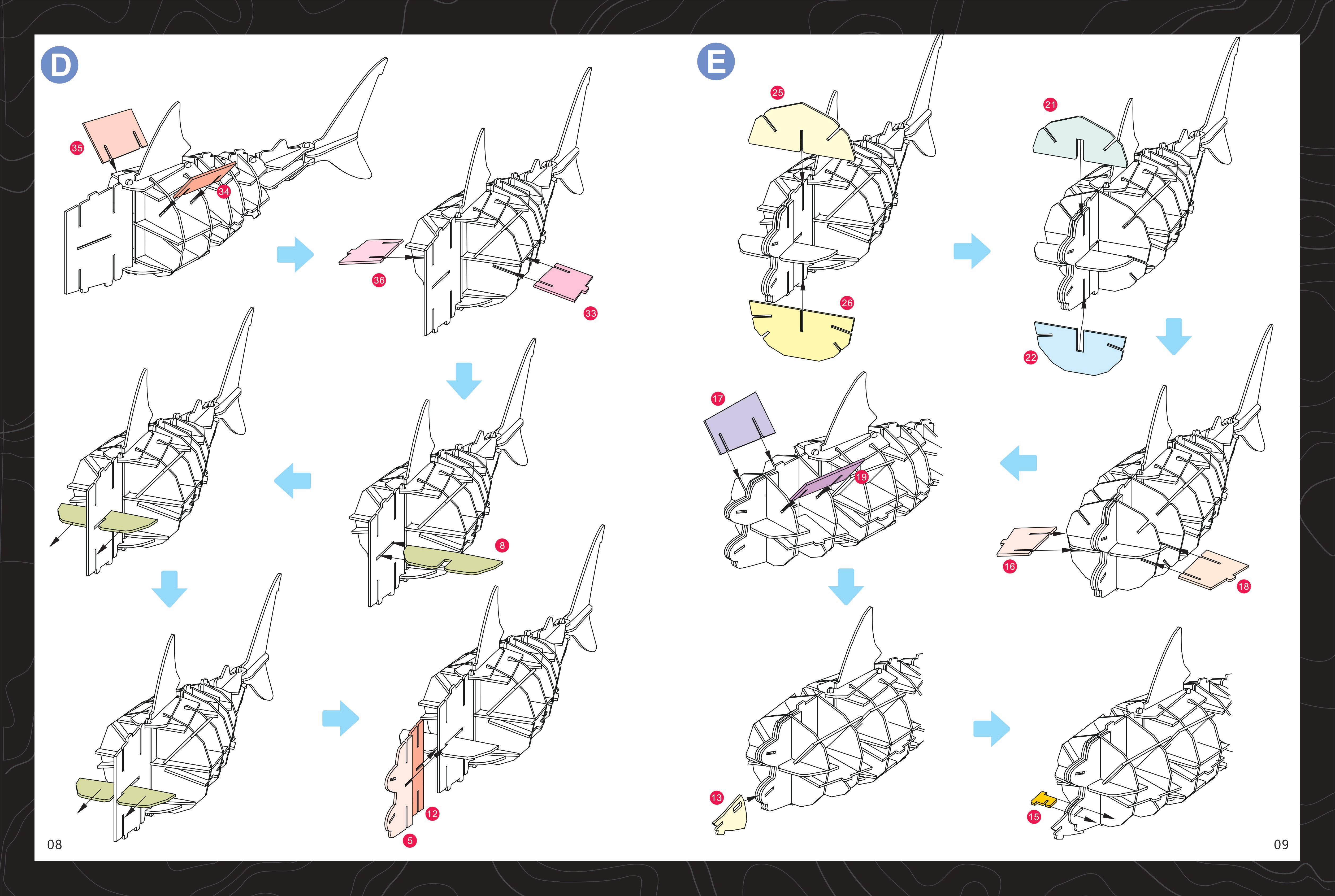 D

35

34

36

33

8

12

5

08

E

25

26

21

22

17

19

16

18

13

15

09