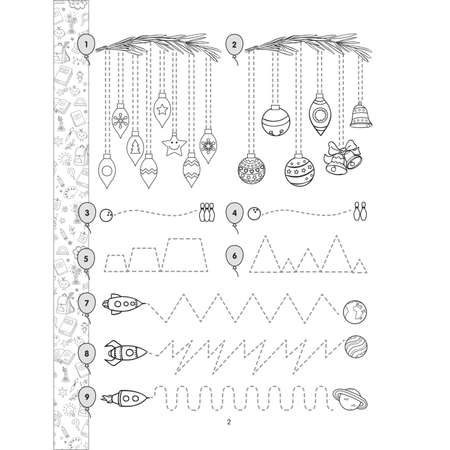 1
2
3
4
5
6
7
8
9
2