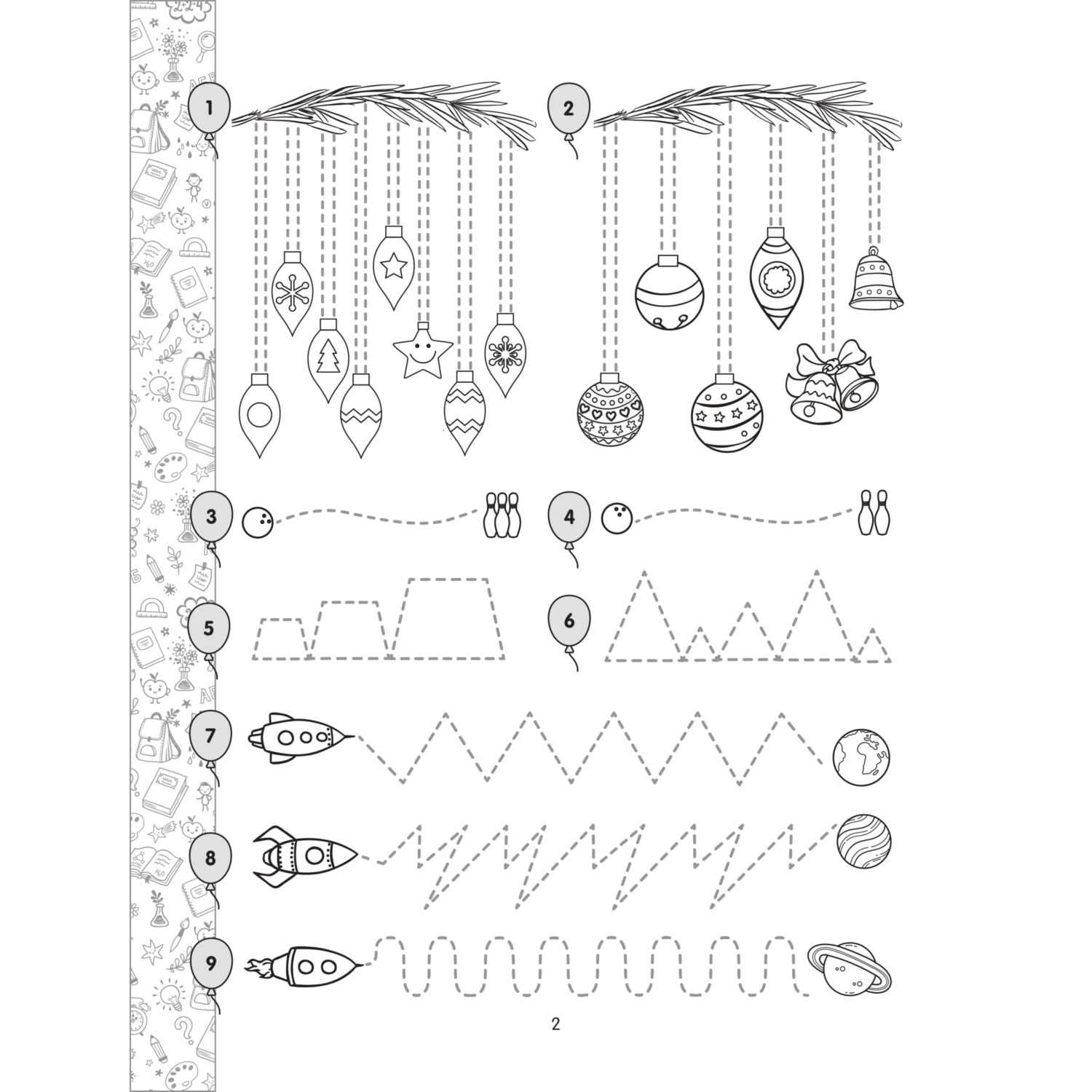 1

2

3

4

5

6

7

8

9

2