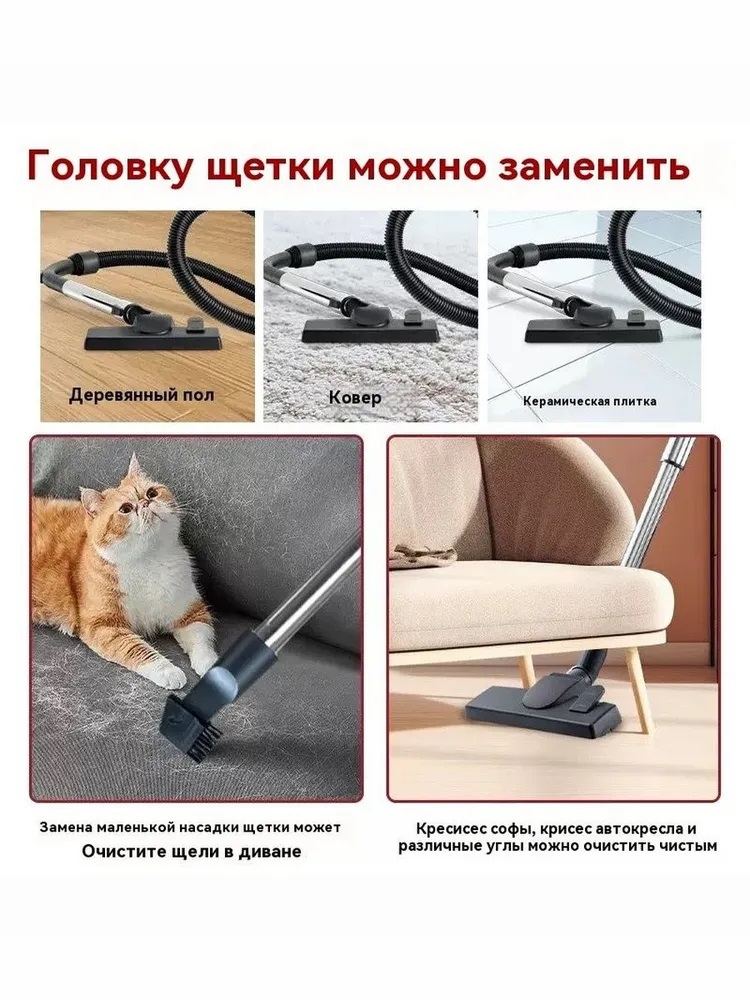 Головку щетки можно заменить

Деревянный пол

Ковер

Керамическая плитка

Замена маленькой насадки щетки может

Очистите щели в диване

Кресисес софы, крисес автокресла и различные углы можно очистить чистым