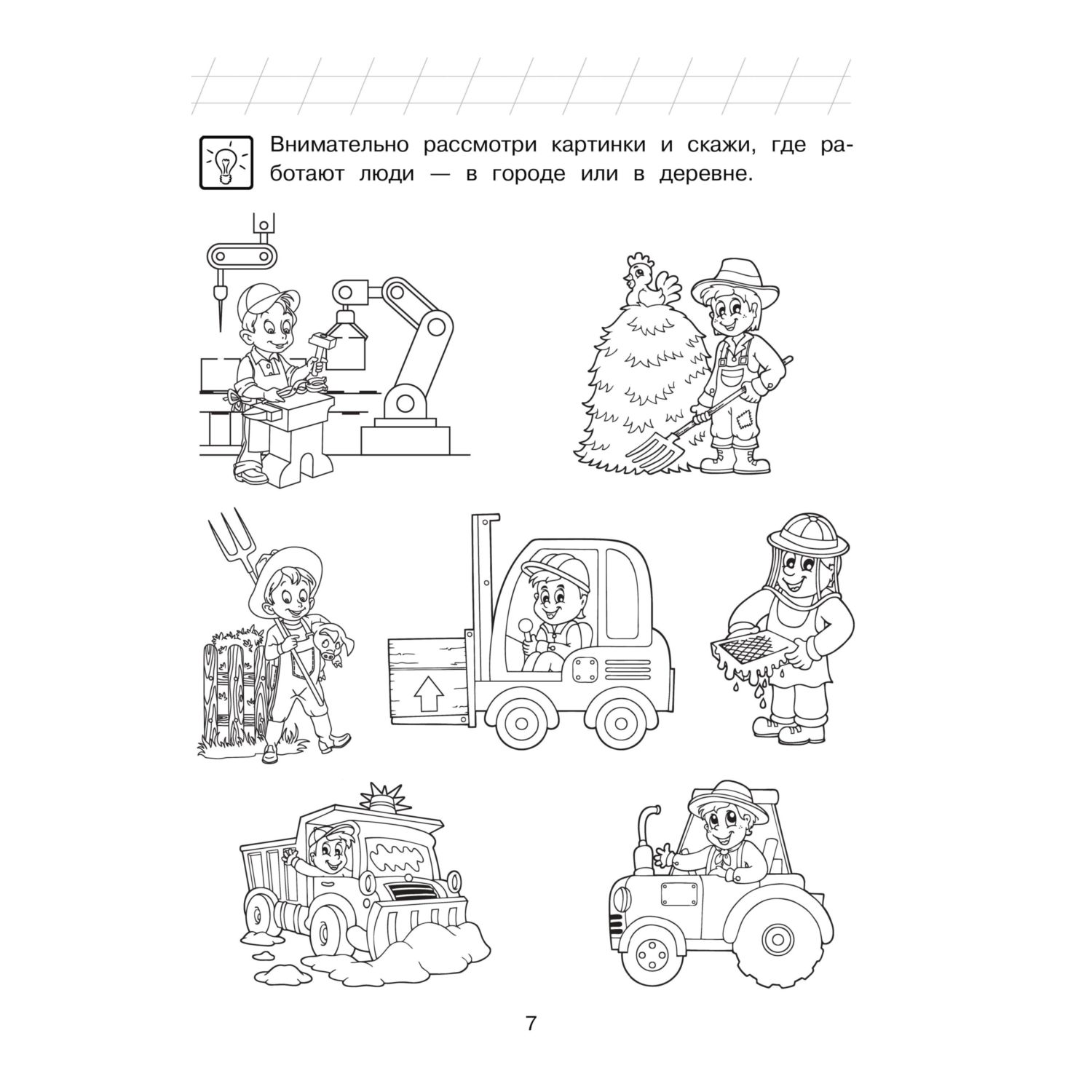 Внимательно рассмотри картинки и скажи, где работают люди — в городе или в деревне.

7