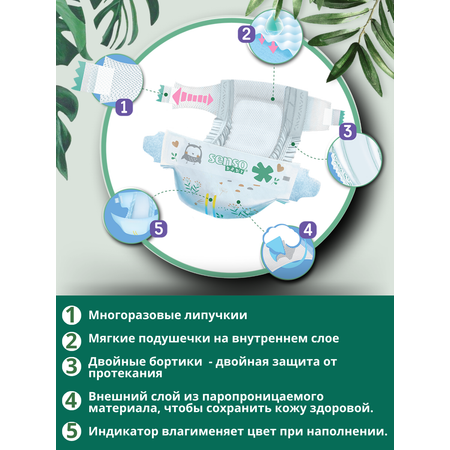 2
1
3
senso baby
5
4

1 Многоразовые липучкии

2 Мягкие подушечки на внутреннем слое

3 Двойные бортики - двойная защита от протекания

4 Внешний слой из паропроницаемого материала, чтобы сохранить кожу здоровой.

5 Индикатор влагименяет цвет при наполнении.