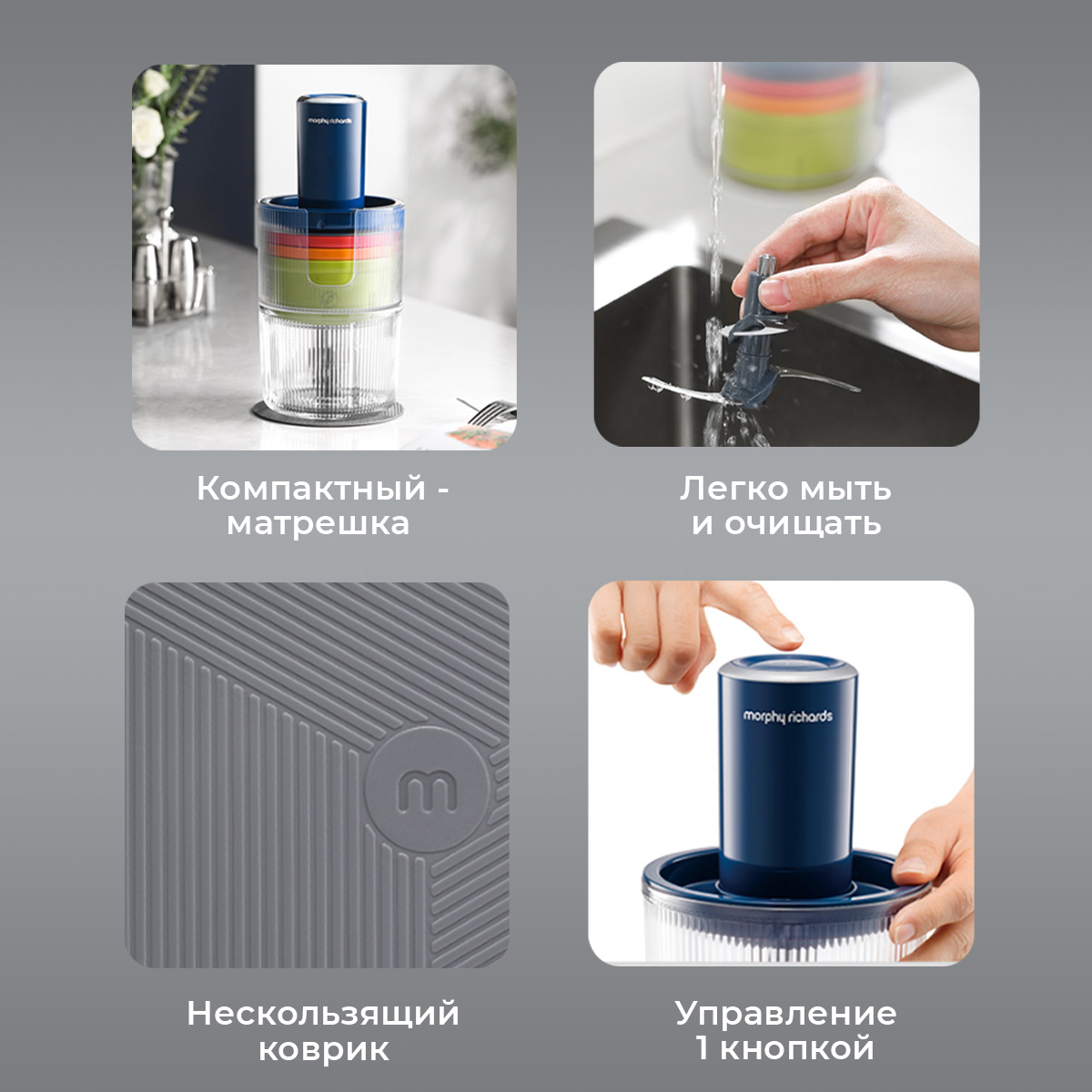 morphy richards

Компактный - матрешка

Легко мыть и очищать

m

Нескользящий коврик

morphy richards

Управление 1 кнопкой