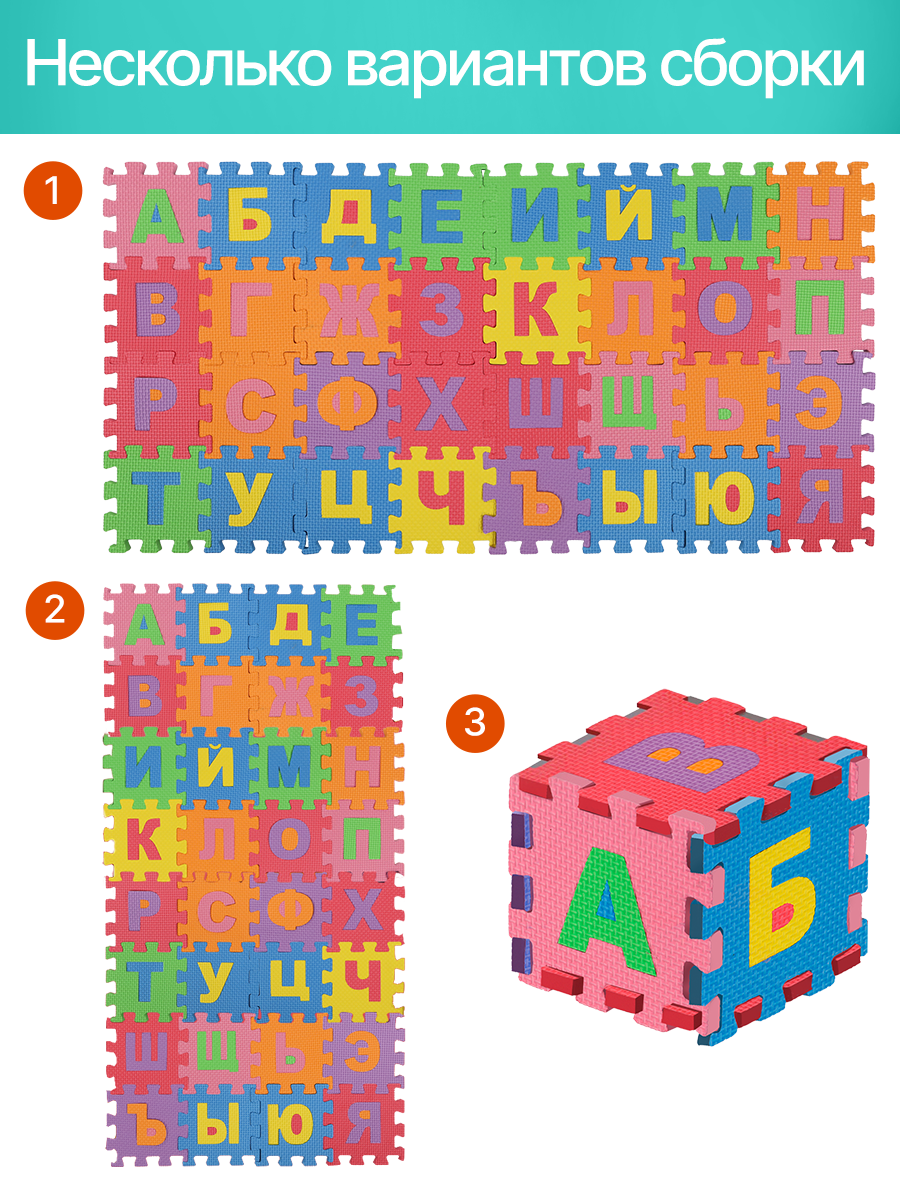 Несколько вариантов сборки

1

А Б Д Е И Й М Н
В Г Ж З К Л О П
Р С Ф Х Ш Щ Ь Э
Т У Ц Ч Ъ Ы Ю Я

2

А Б Д Е
В Г Ж З
И Й М Н
К Л О П
Р С Ф Х
Т У Ц Ч
Ш Щ Ь Э
Ъ Ы Ю Я

3

В
А Б