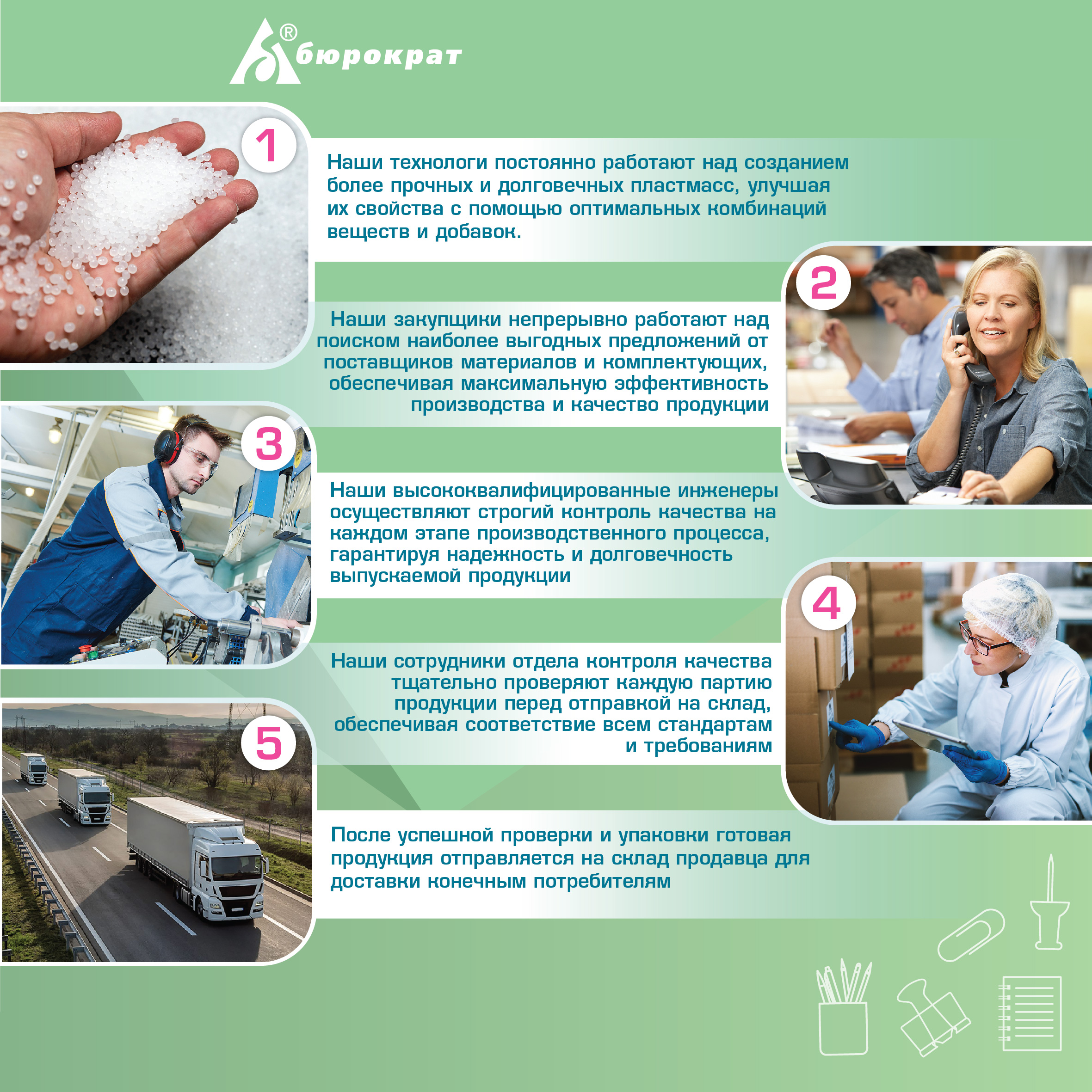 ® бюрократ

1

Наши технологи постоянно работают над созданием более прочных и долговечных пластмасс, улучшая их свойства с помощью оптимальных комбинаций веществ и добавок.

2

Наши закупщики непрерывно работают над поиском наиболее выгодных предложений от поставщиков материалов и комплектующих, обеспечивая максимальную эффективность производства и качество продукции

3

Наши высококвалифицированные инженеры осуществляют строгий контроль качества на каждом этапе производственного процесса, гарантируя надежность и долговечность выпускаемой продукции

4

Наши сотрудники отдела контроля качества тщательно проверяют каждую партию продукции перед отправкой на склад, обеспечивая соответствие всем стандартам и требованиям

5

После успешной проверки и упаковки готовая продукция отправляется на склад продавца для доставки конечным потребителям