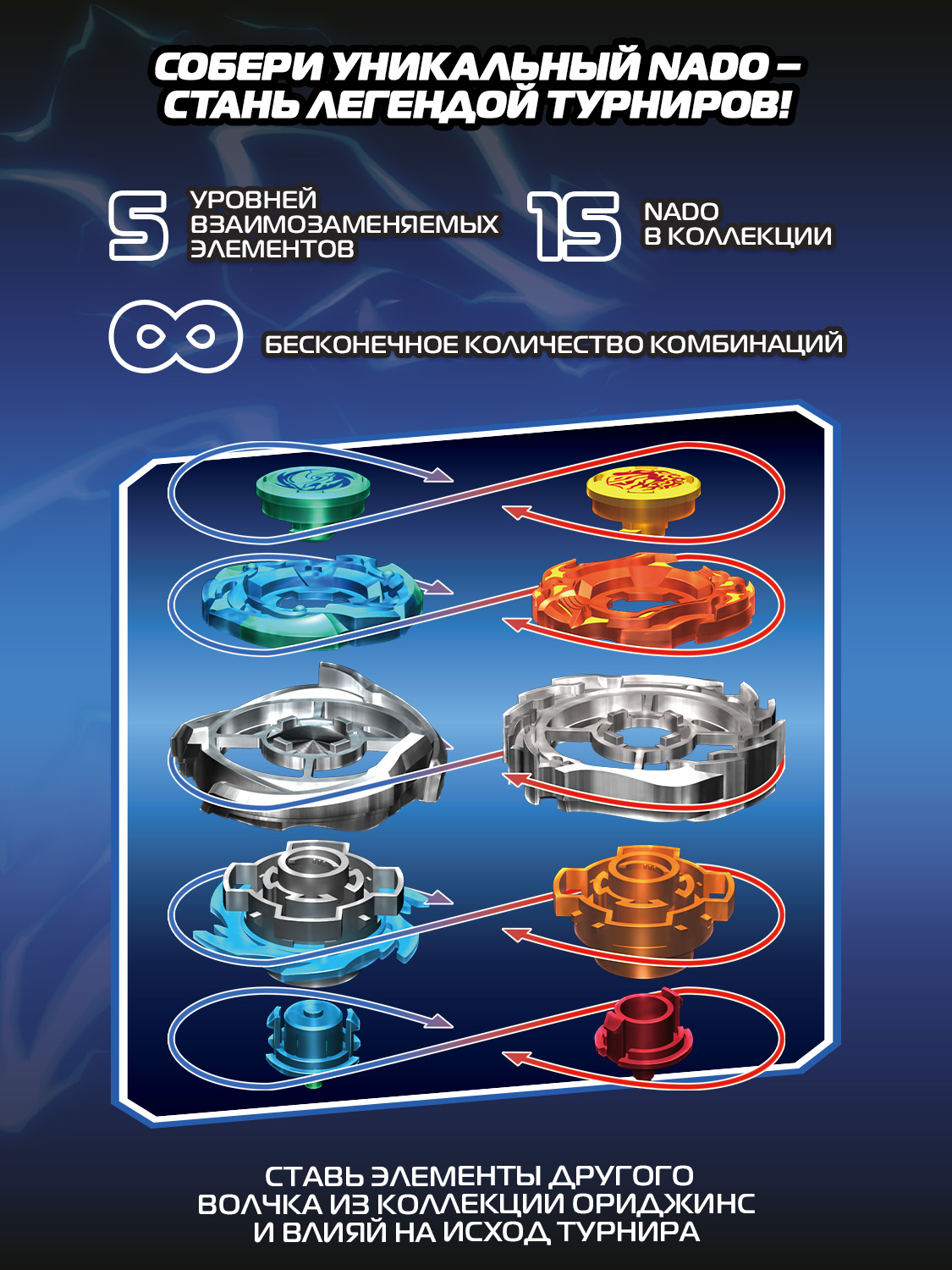 СОБЕРИ УНИКАЛЬНЫЙ NADO – СТАНЬ ЛЕГЕНДОЙ ТУРНИРОВ!

5 УРОВНЕЙ ВЗАИМОЗАМЕНЯЕМЫХ ЭЛЕМЕНТОВ

15 NADO В КОЛЛЕКЦИИ

∞ БЕСКОНЕЧНОЕ КОЛИЧЕСТВО КОМБИНАЦИЙ

СТАВЬ ЭЛЕМЕНТЫ ДРУГОГО ВОЛЧКА ИЗ КОЛЛЕКЦИИ ОРИДЖИНС И ВЛИЯЙ НА ИСХОД ТУРНИРА