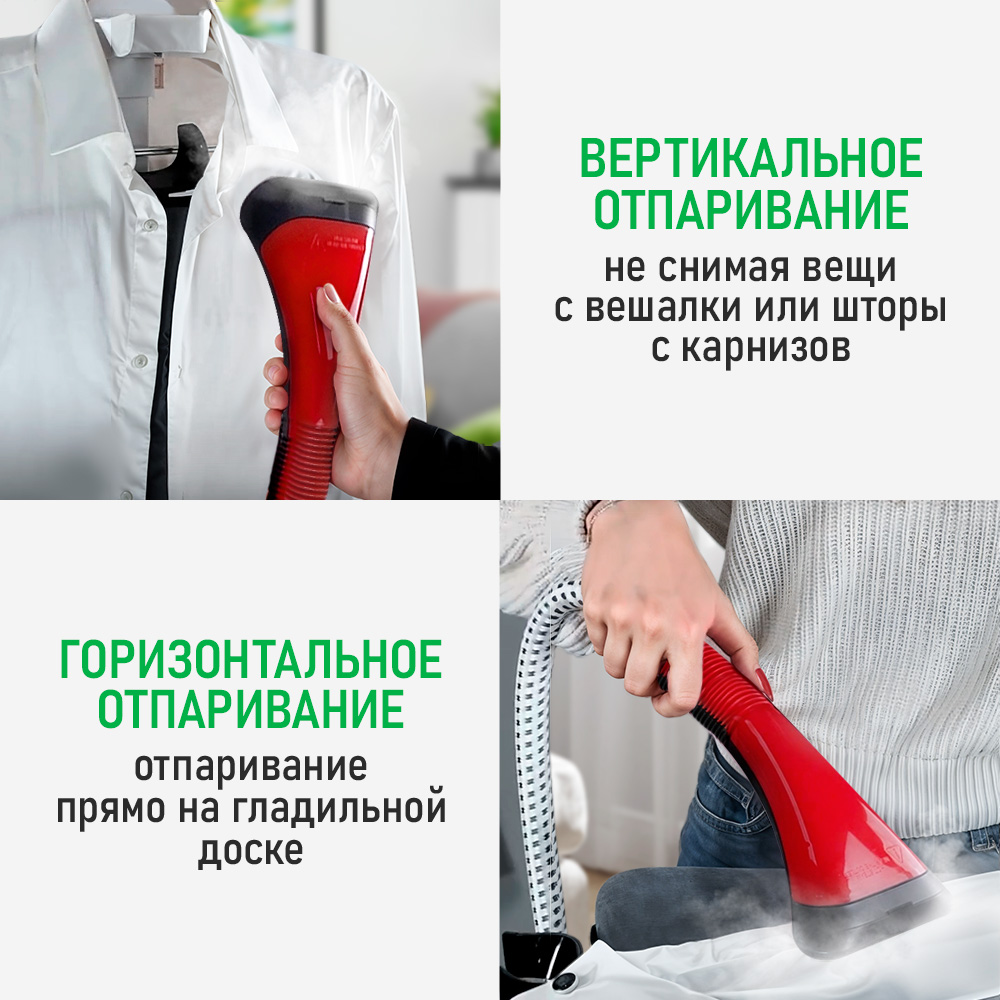 ВЕРТИКАЛЬНОЕ ОТПАРИВАНИЕ
не снимая вещи с вешалки или шторы с карнизов

ГОРИЗОНТАЛЬНОЕ ОТПАРИВАНИЕ
отпаривание прямо на гладильной доске