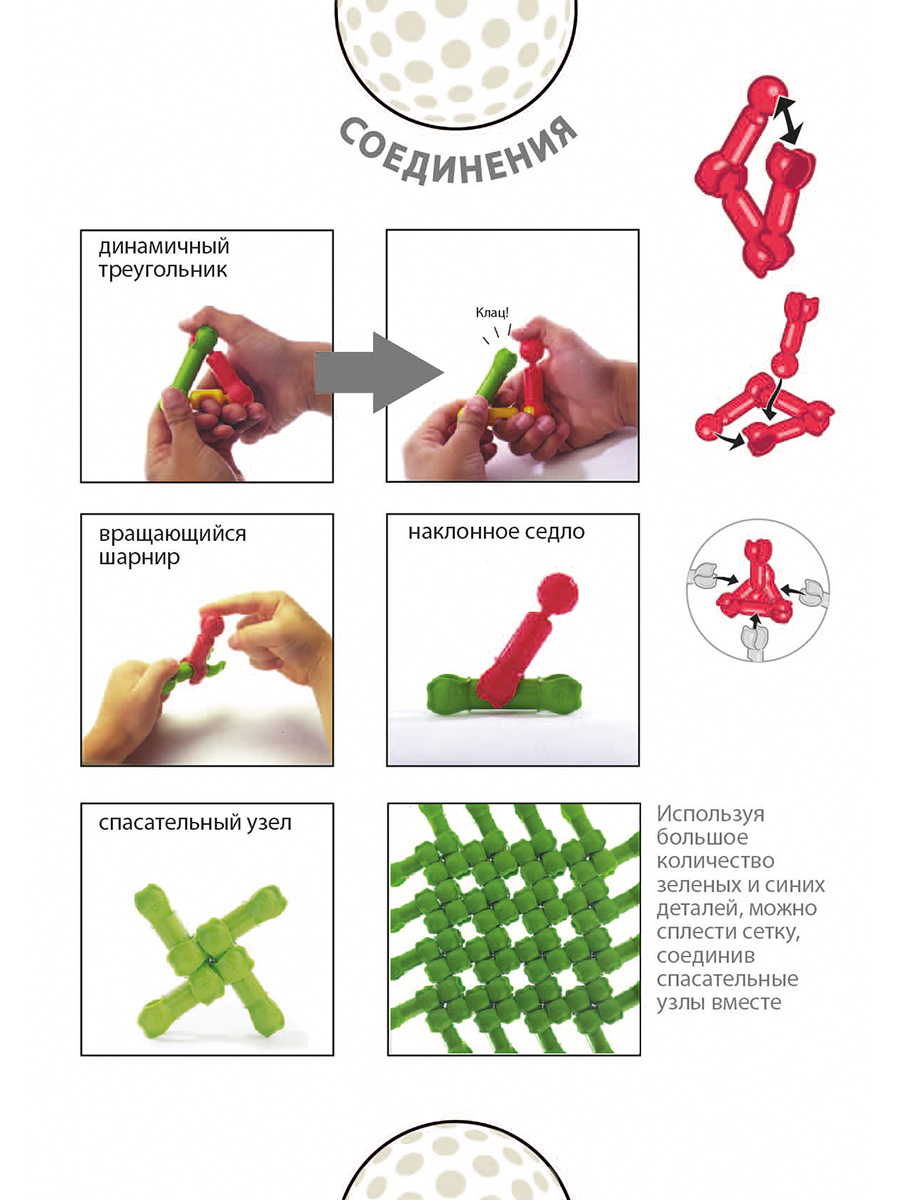 СОЕДИНЕНИЯ

динамичный треугольник

Клац!

вращающийся шарнир

наклонное седло

спасательный узел

Используя большое количество зеленых и синих деталей, можно сплести сетку, соединив спасательные узлы вместе