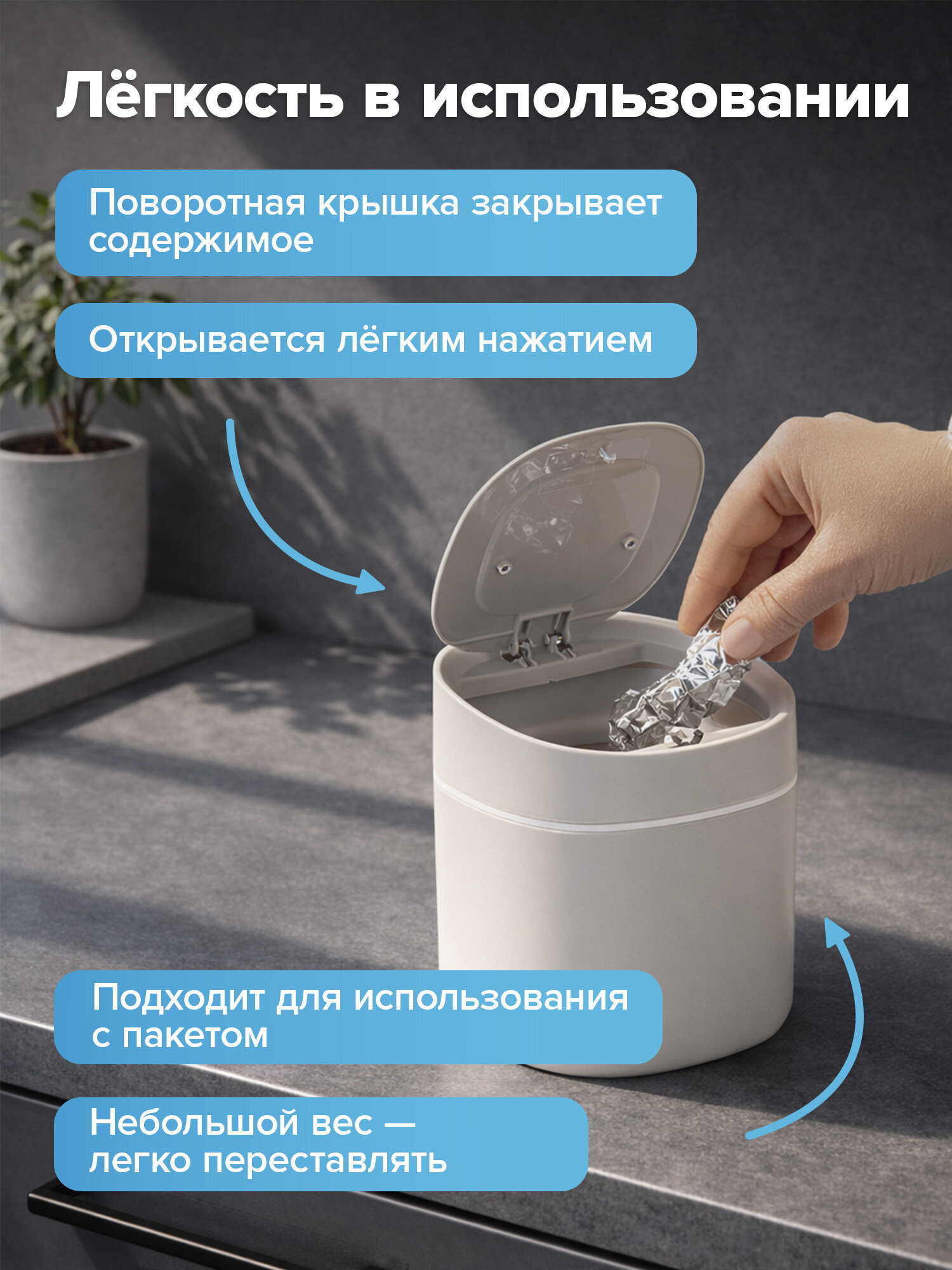 Лёгкость в использовании

Поворотная крышка закрывает содержимое

Открывается лёгким нажатием

Подходит для использования с пакетом

Небольшой вес — легко переставлять