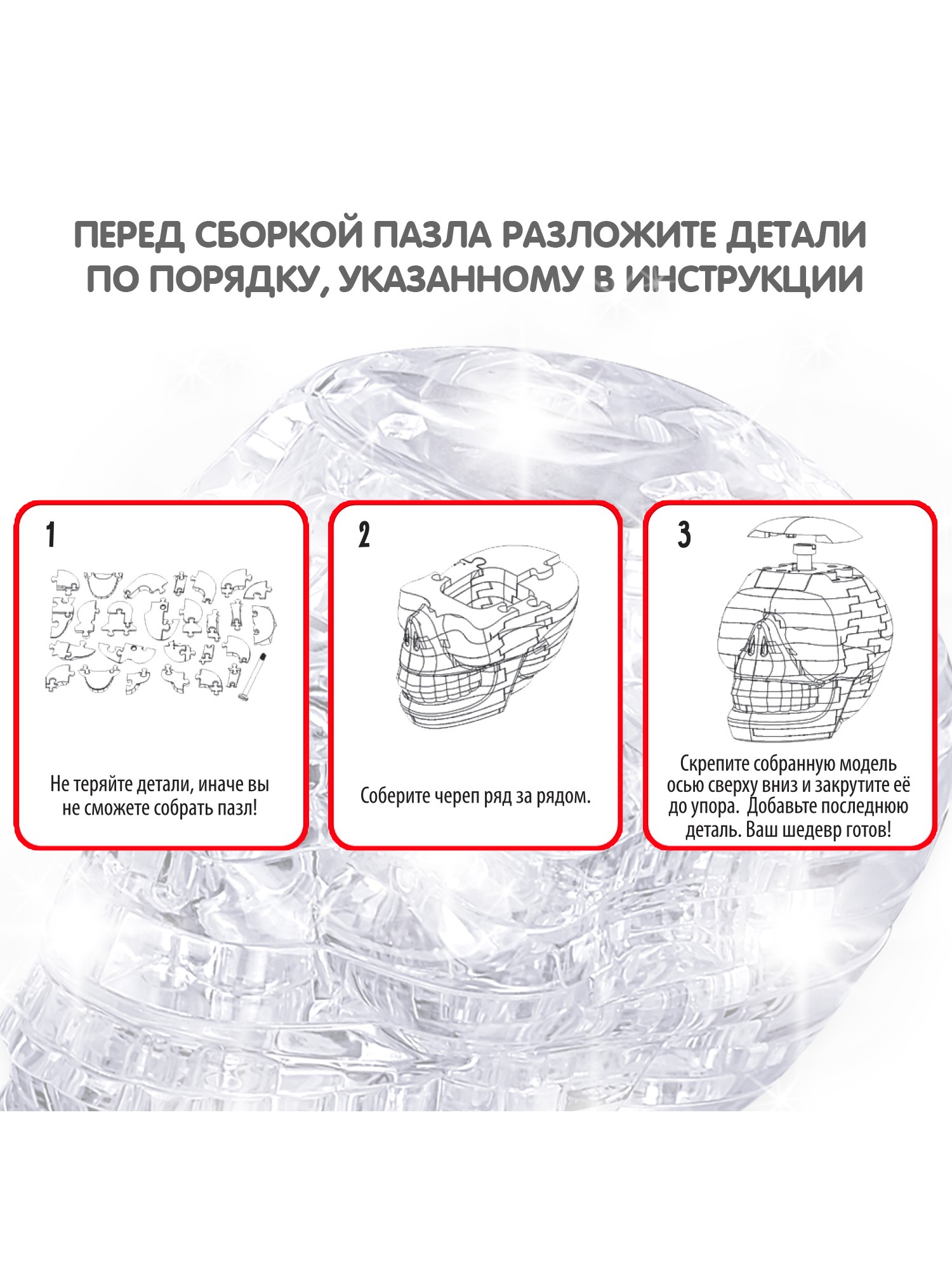 ПЕРЕД СБОРКОЙ ПАЗЛА РАЗЛОЖИТЕ ДЕТАЛИ ПО ПОРЯДКУ, УКАЗАННОМУ В ИНСТРУКЦИИ

1

Не теряйте детали, иначе вы не сможете собрать пазл!

2

Соберите череп ряд за рядом.

3

Скрепите собранную модель осью сверху вниз и закрутите её до упора. Добавьте последнюю деталь. Ваш шедевр готов!