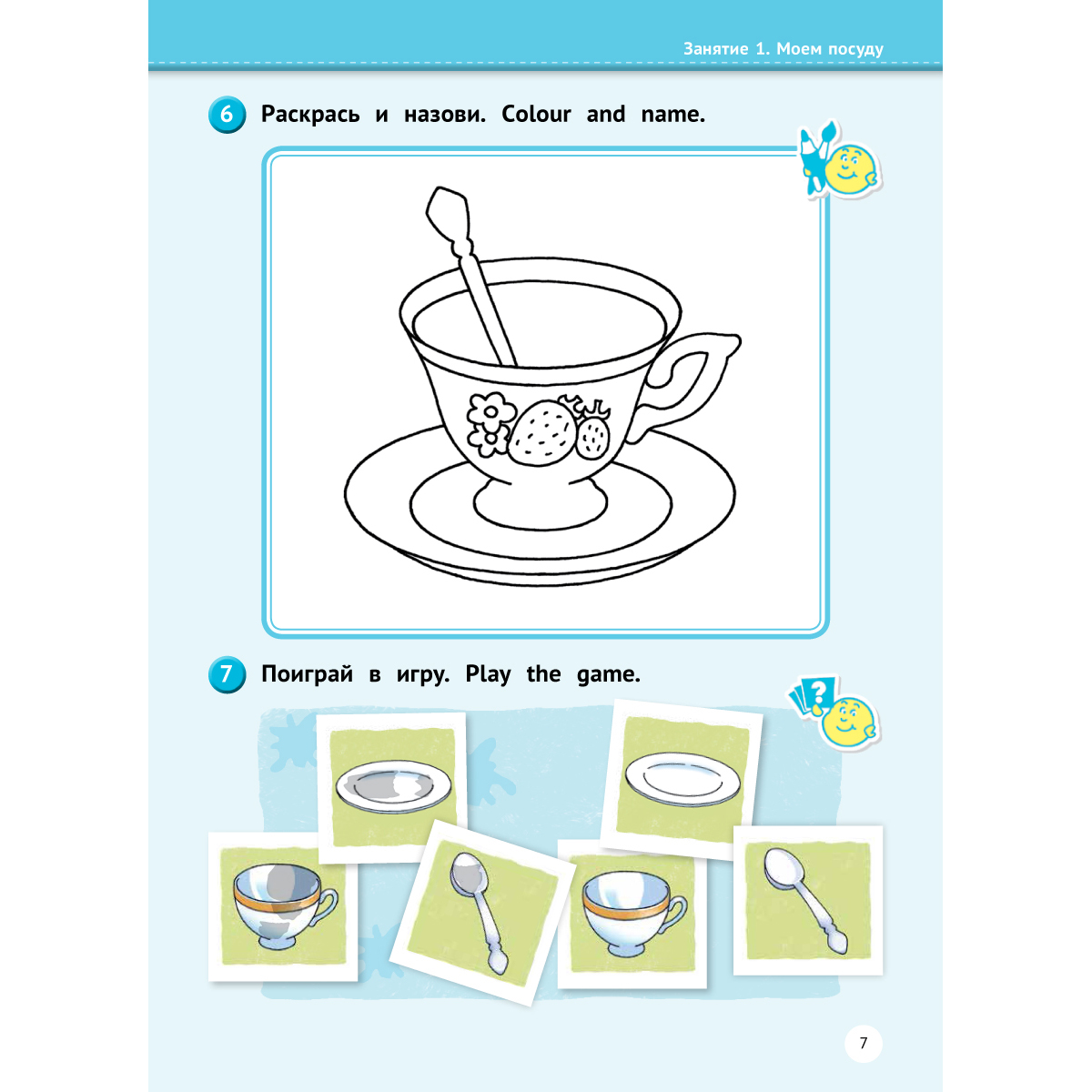 Занятие 1. Моем посуду

6 Раскрась и назови. Colour and name.

7 Поиграй в игру. Play the game.

7