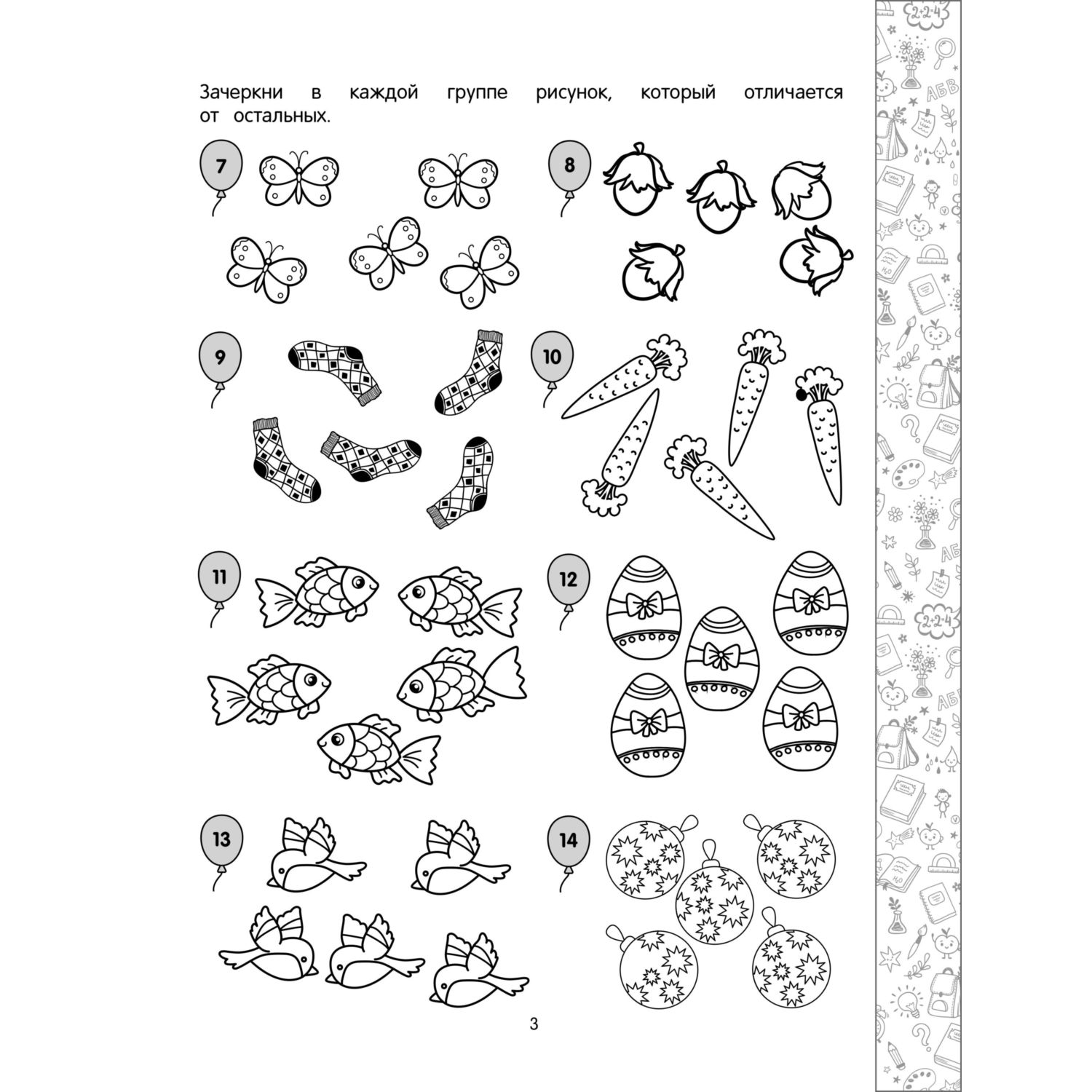 Зачеркни в каждой группе рисунок, который отличается от остальных.

7

8

9

10

11

12

13

14

3