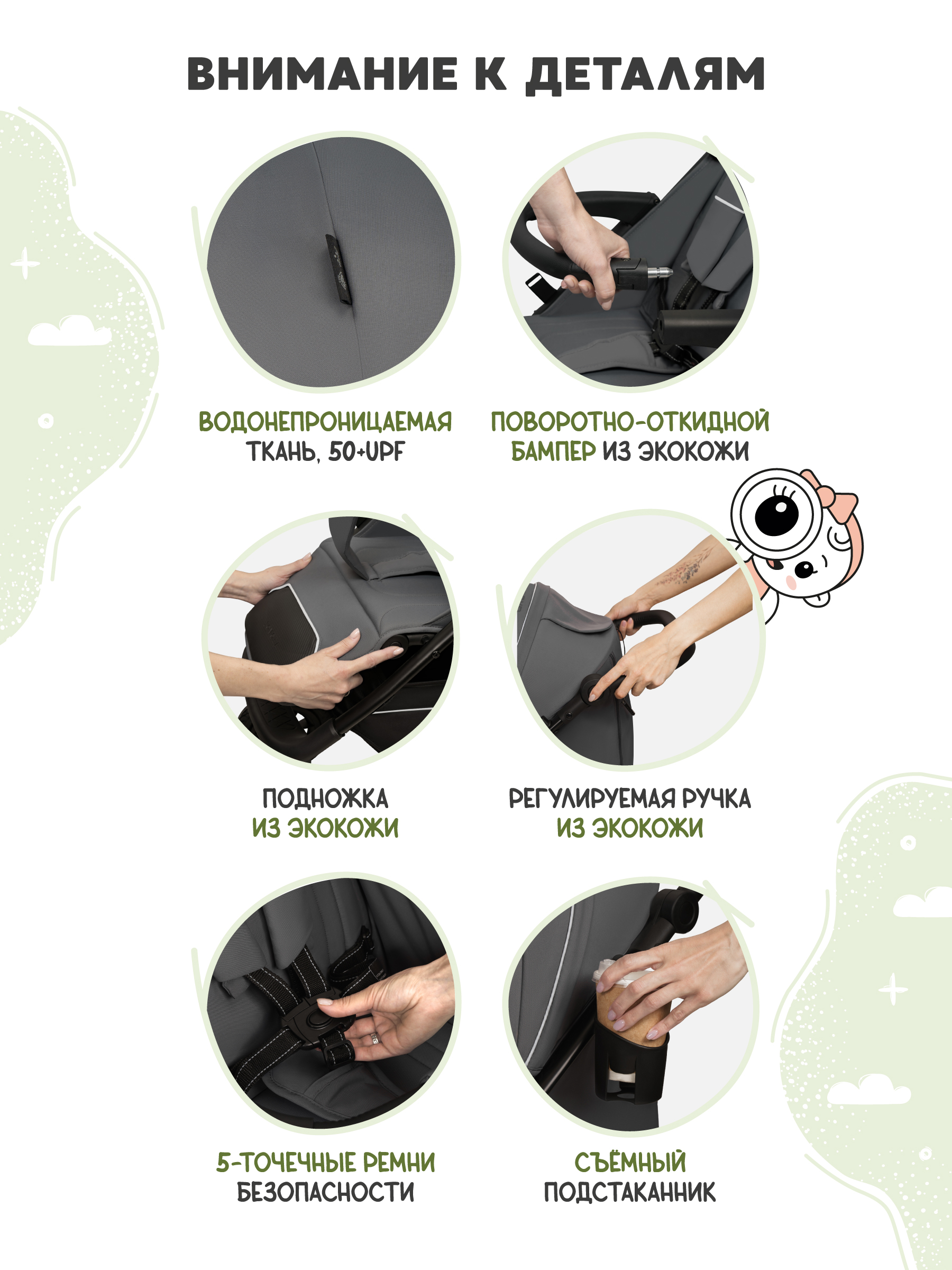 ВНИМАНИЕ К ДЕТАЛЯМ

ВОДОНЕПРОНИЦАЕМАЯ ТКАНЬ, 50+UPF

ПОВОРОТНО-ОТКИДНОЙ БАМПЕР ИЗ ЭКОКОЖИ

ПОДНОЖКА ИЗ ЭКОКОЖИ

РЕГУЛИРУЕМАЯ РУЧКА ИЗ ЭКОКОЖИ

5-ТОЧЕЧНЫЕ РЕМНИ БЕЗОПАСНОСТИ

СЪЁМНЫЙ ПОДСТАКАННИК