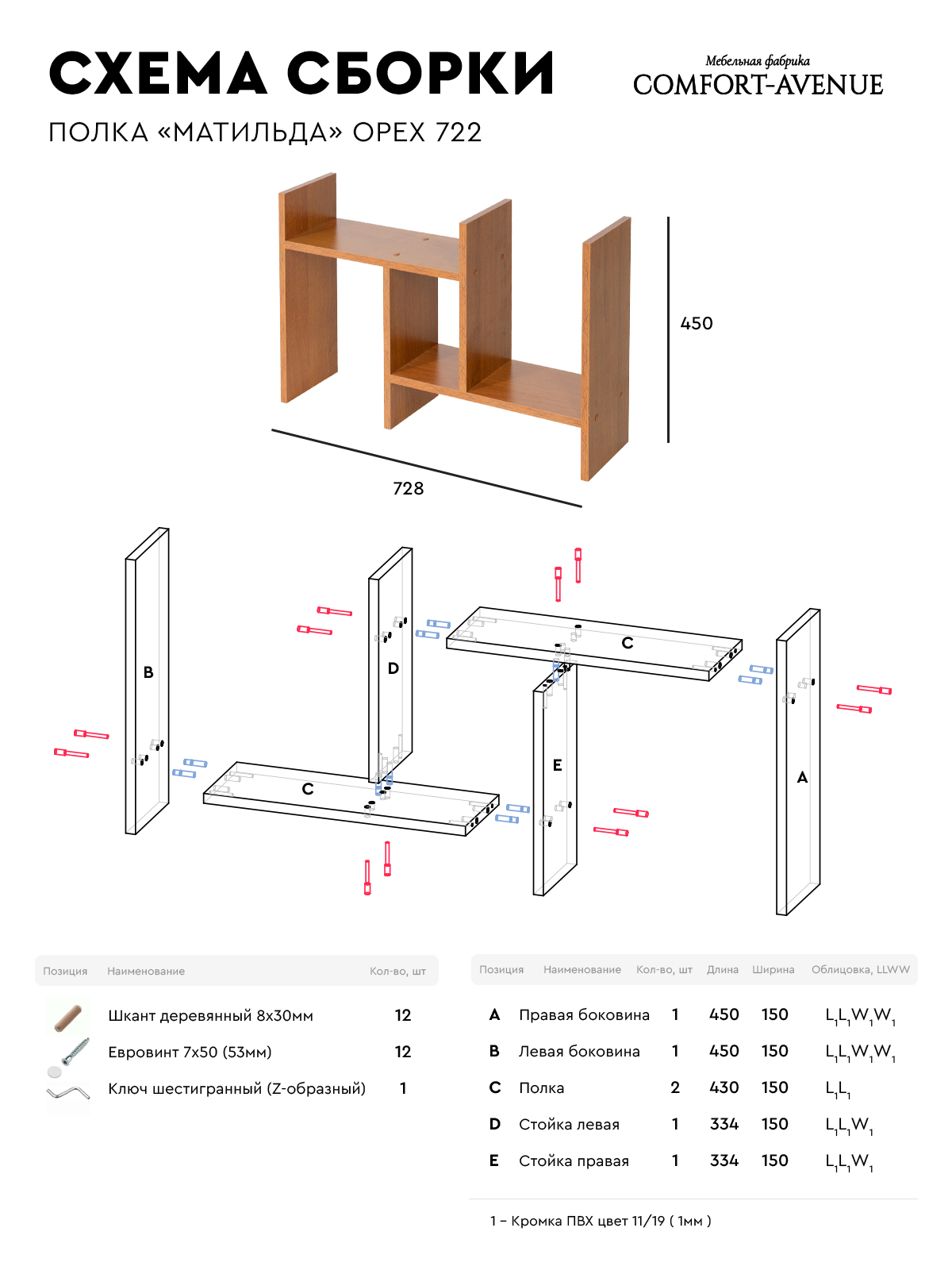 СХЕМА СБОРКИ

Мебельная фабрика
COMFORT-AVENUE

ПОЛКА «МАТИЛЬДА» ОРЕХ 722

450

728

B

D

C

C

E

A

| Позиция | Наименование | Кол-во, шт |
|---|---|---|
| | Шкант деревянный 8х30мм | 12 |
| | Евровинт 7х50 (53мм) | 12 |
| | Ключ шестигранный (Z-образный) | 1 |

| Позиция | Наименование | Кол-во, шт | Длина | Ширина | Облицовка, LLWW |
|---|---|---|---|---|---|
| A | Правая боковина | 1 | 450 | 150 | $L_1L_1W_1W_1$ |
| B | Левая боковина | 1 | 450 | 150 | $L_1L_1W_1W_1$ |
| C | Полка | 2 | 430 | 150 | $L_1L_1$ |
| D | Стойка левая | 1 | 334 | 150 | $L_1L_1W_1$ |
| E | Стойка правая | 1 | 334 | 150 | $L_1L_1W_1$ |

1 – Кромка ПВХ цвет 11/19 ( 1мм )