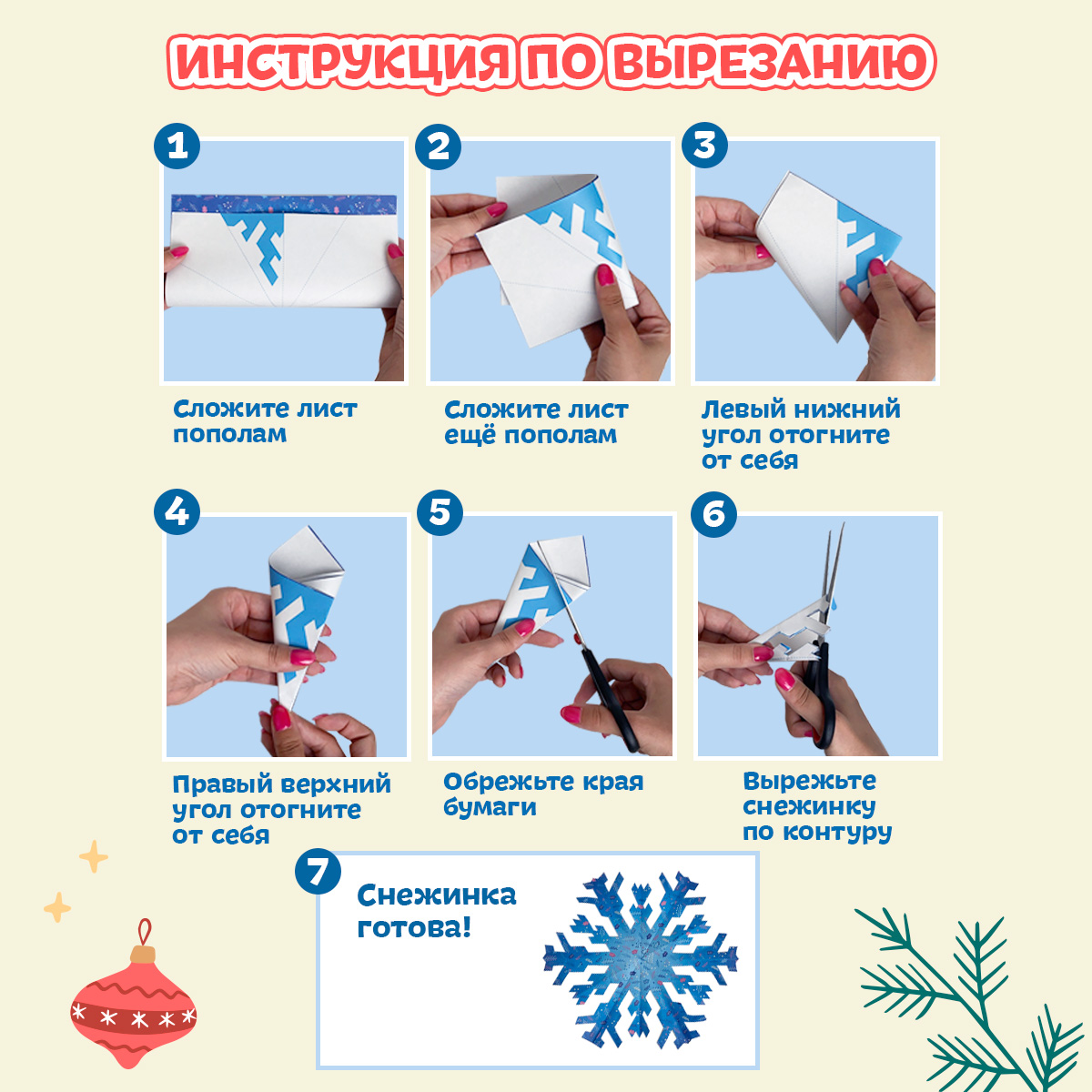 ИНСТРУКЦИЯ ПО ВЫРЕЗАНИЮ

1
Сложите лист пополам

2
Сложите лист ещё пополам

3
Левый нижний угол отогните от себя

4
Правый верхний угол отогните от себя

5
Обрежьте края бумаги

6
Вырежьте снежинку по контуру

7
Снежинка готова!