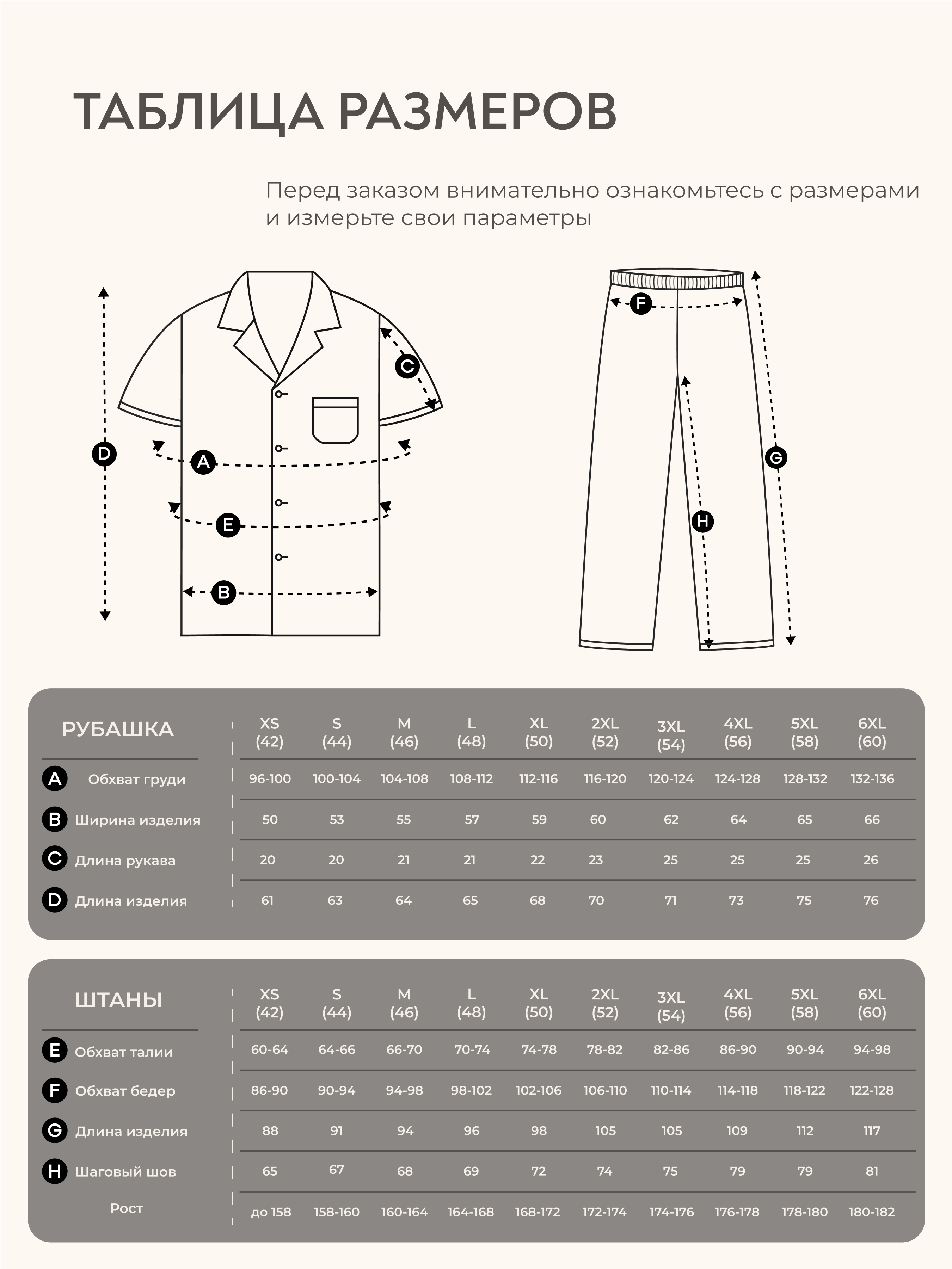 ТАБЛИЦА РАЗМЕРОВ

Перед заказом внимательно ознакомьтесь с размерами и измерьте свои параметры

D A E B C

F G H

| РУБАШКА | XS (42) | S (44) | M (46) | L (48) | XL (50) | 2XL (52) | 3XL (54) | 4XL (56) | 5XL (58) | 6XL (60) |
|---|---|---|---|---|---|---|---|---|---|---|
| A Обхват груди | 96-100 | 100-104 | 104-108 | 108-112 | 112-116 | 116-120 | 120-124 | 124-128 | 128-132 | 132-136 |
| B Ширина изделия | 50 | 53 | 55 | 57 | 59 | 60 | 62 | 64 | 65 | 66 |
| C Длина рукава | 20 | 20 | 21 | 21 | 22 | 23 | 25 | 25 | 25 | 26 |
| D Длина изделия | 61 | 63 | 64 | 65 | 68 | 70 | 71 | 73 | 75 | 76 |

| ШТАНЫ | XS (42) | S (44) | M (46) | L (48) | XL (50) | 2XL (52) | 3XL (54) | 4XL (56) | 5XL (58) | 6XL (60) |
|---|---|---|---|---|---|---|---|---|---|---|
| E Обхват талии | 60-64 | 64-66 | 66-70 | 70-74 | 74-78 | 78-82 | 82-86 | 86-90 | 90-94 | 94-98 |
| F Обхват бедер | 86-90 | 90-94 | 94-98 | 98-102 | 102-106 | 106-110 | 110-114 | 114-118 | 118-122 | 122-128 |
| G Длина изделия | 88 | 91 | 94 | 96 | 98 | 105 | 105 | 109 | 112 | 117 |
| H Шаговый шов | 65 | 67 | 68 | 69 | 72 | 74 | 75 | 79 | 79 | 81 |
| Рост | до 158 | 158-160 | 160-164 | 164-168 | 168-172 | 172-174 | 174-176 | 176-178 | 178-180 | 180-182 |