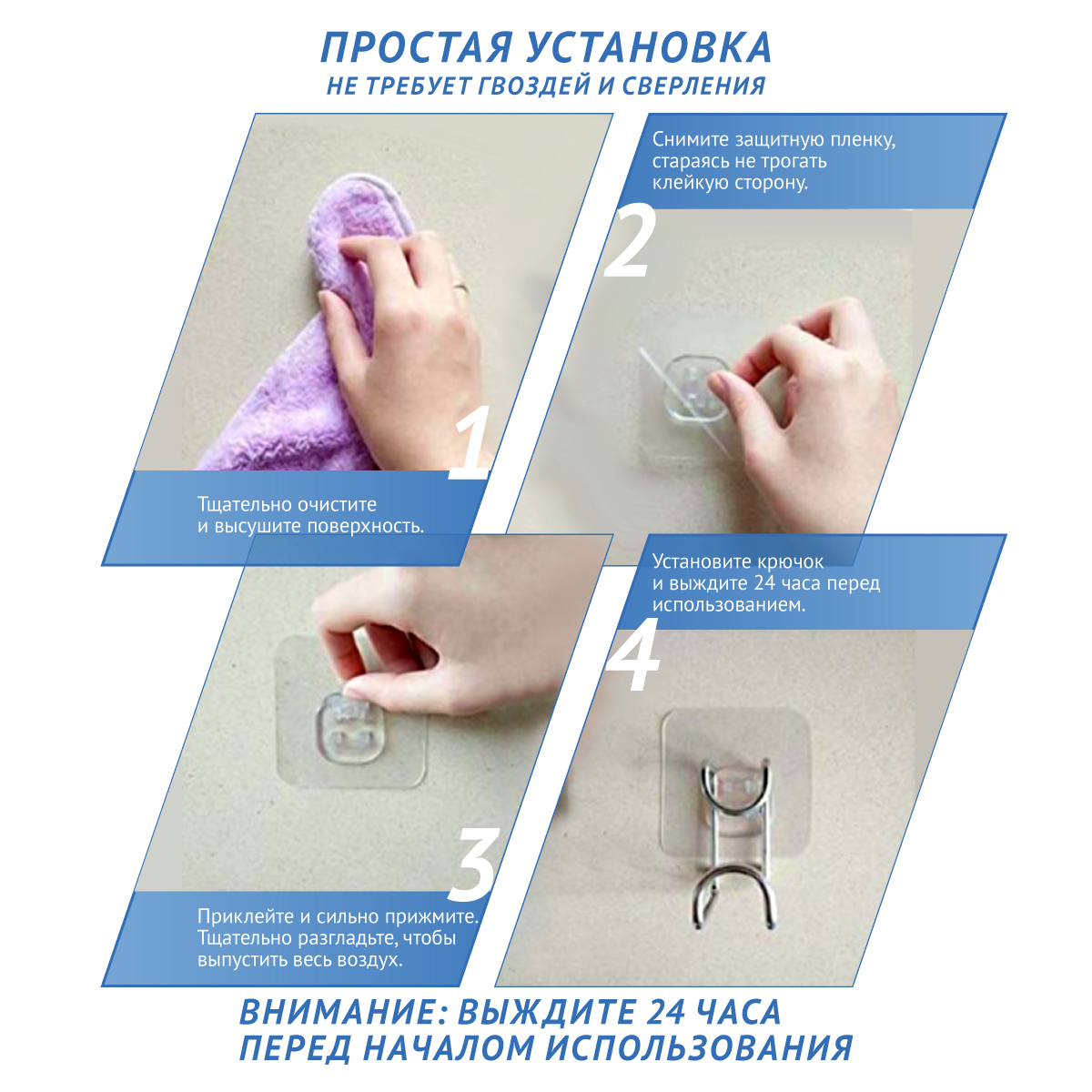 ПРОСТАЯ УСТАНОВКА
НЕ ТРЕБУЕТ ГВОЗДЕЙ И СВЕРЛЕНИЯ

1
Тщательно очистите и высушите поверхность.

Снимите защитную пленку, стараясь не трогать клейкую сторону.
2

3
Приклейте и сильно прижмите. Тщательно разгладьте, чтобы выпустить весь воздух.

Установите крючок и выждите 24 часа перед использованием.
4

ВНИМАНИЕ: ВЫЖДИТЕ 24 ЧАСА
ПЕРЕД НАЧАЛОМ ИСПОЛЬЗОВАНИЯ