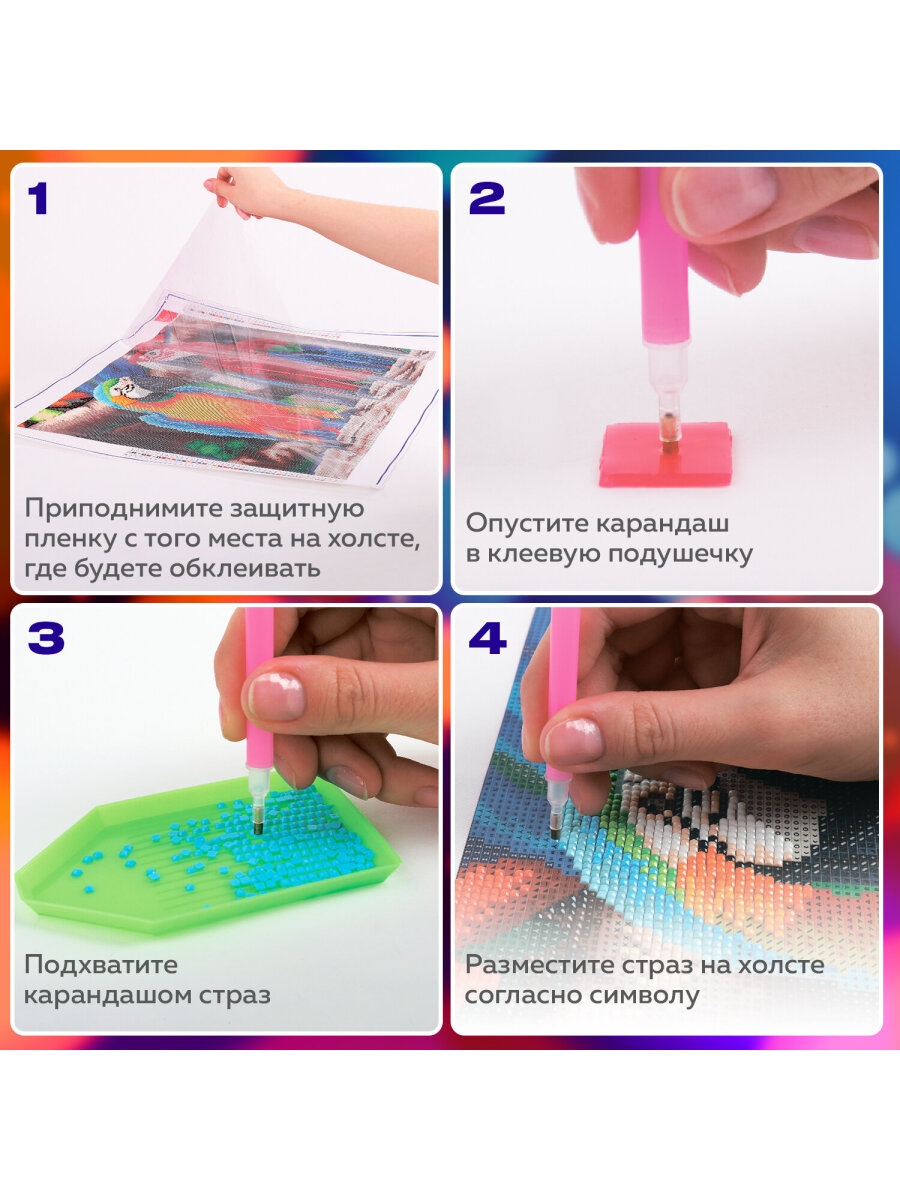 1

Приподнимите защитную пленку с того места на холсте, где будете обклеивать

2

Опустите карандаш в клеевую подушечку

3

Подхватите карандашом страз

4

Разместите страз на холсте согласно символу