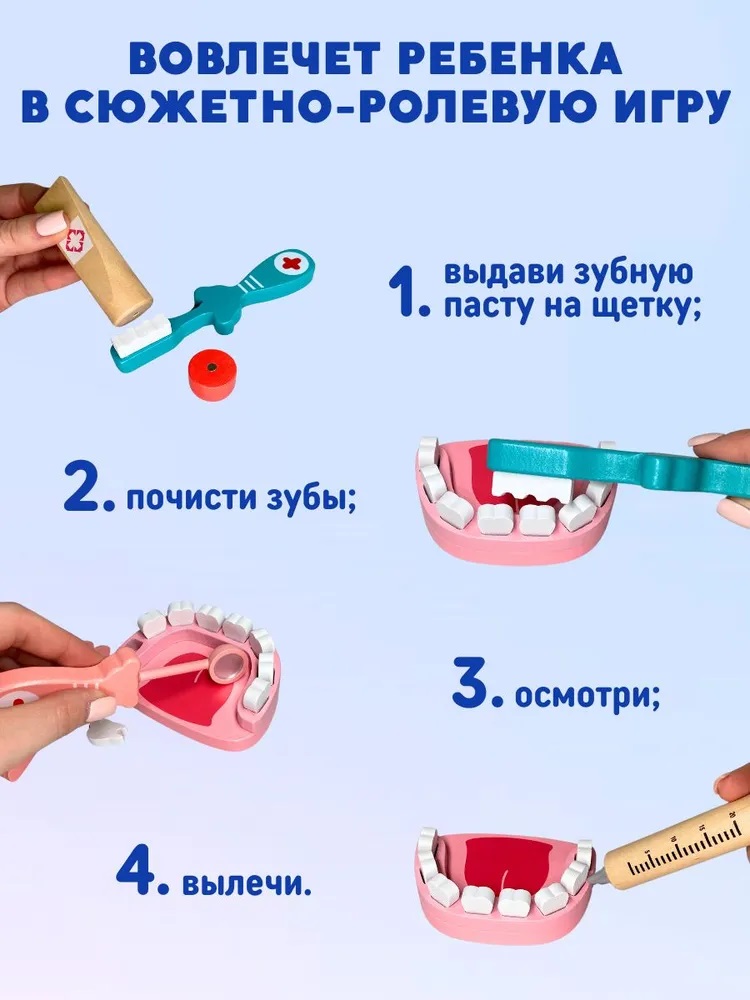 ВОВЛЕЧЕТ РЕБЕНКА В СЮЖЕТНО-РОЛЕВУЮ ИГРУ

1. выдави зубную пасту на щетку;

2. почисти зубы;

3. осмотри;

4. вылечи.