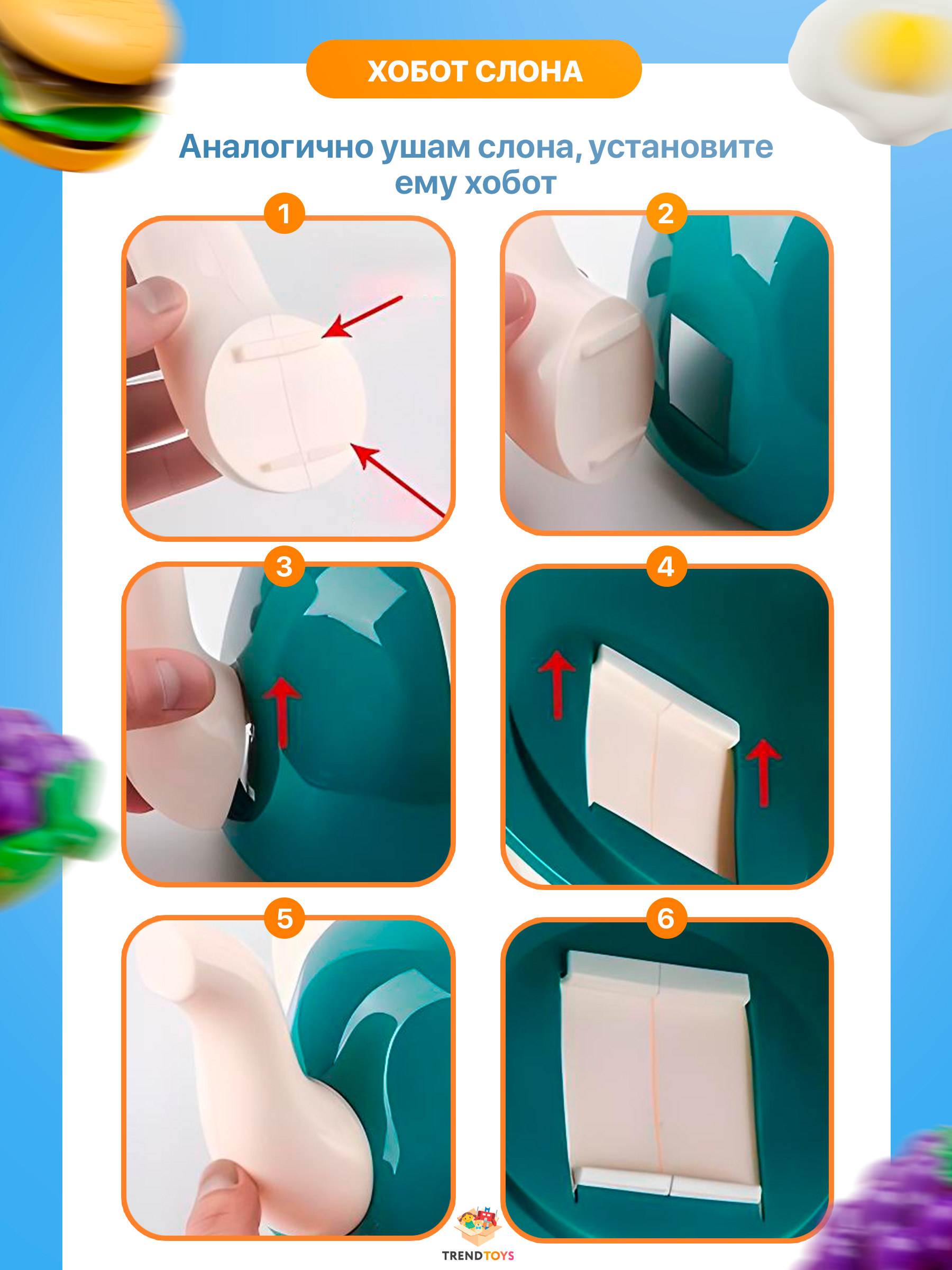 ХОБОТ СЛОНА

Аналогично ушам слона, установите ему хобот

1

2

3

4

5

6

TRENDTOYS