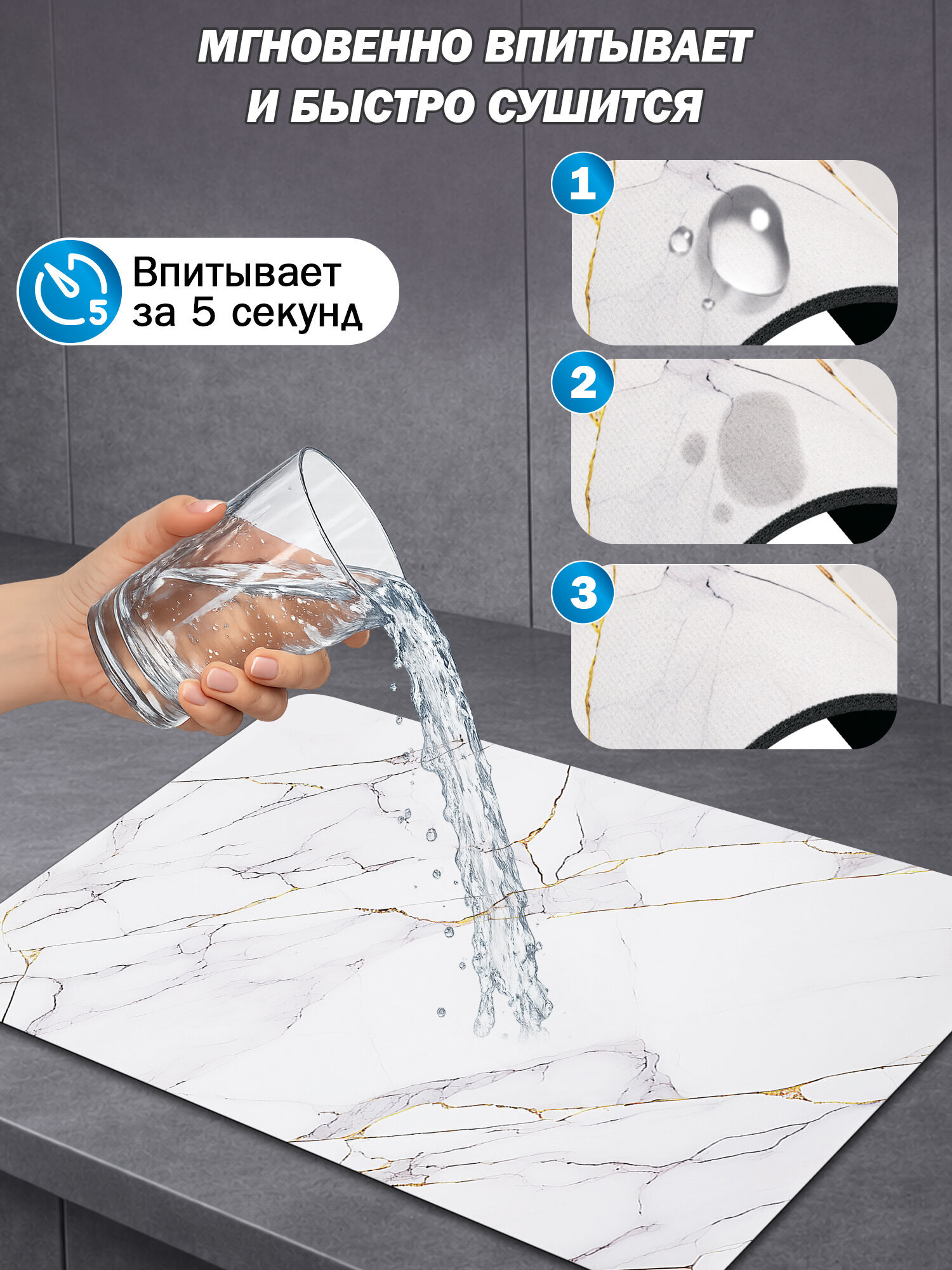 МГНОВЕННО ВПИТЫВАЕТ И БЫСТРО СУШИТСЯ

5

Впитывает за 5 секунд

1

2

3