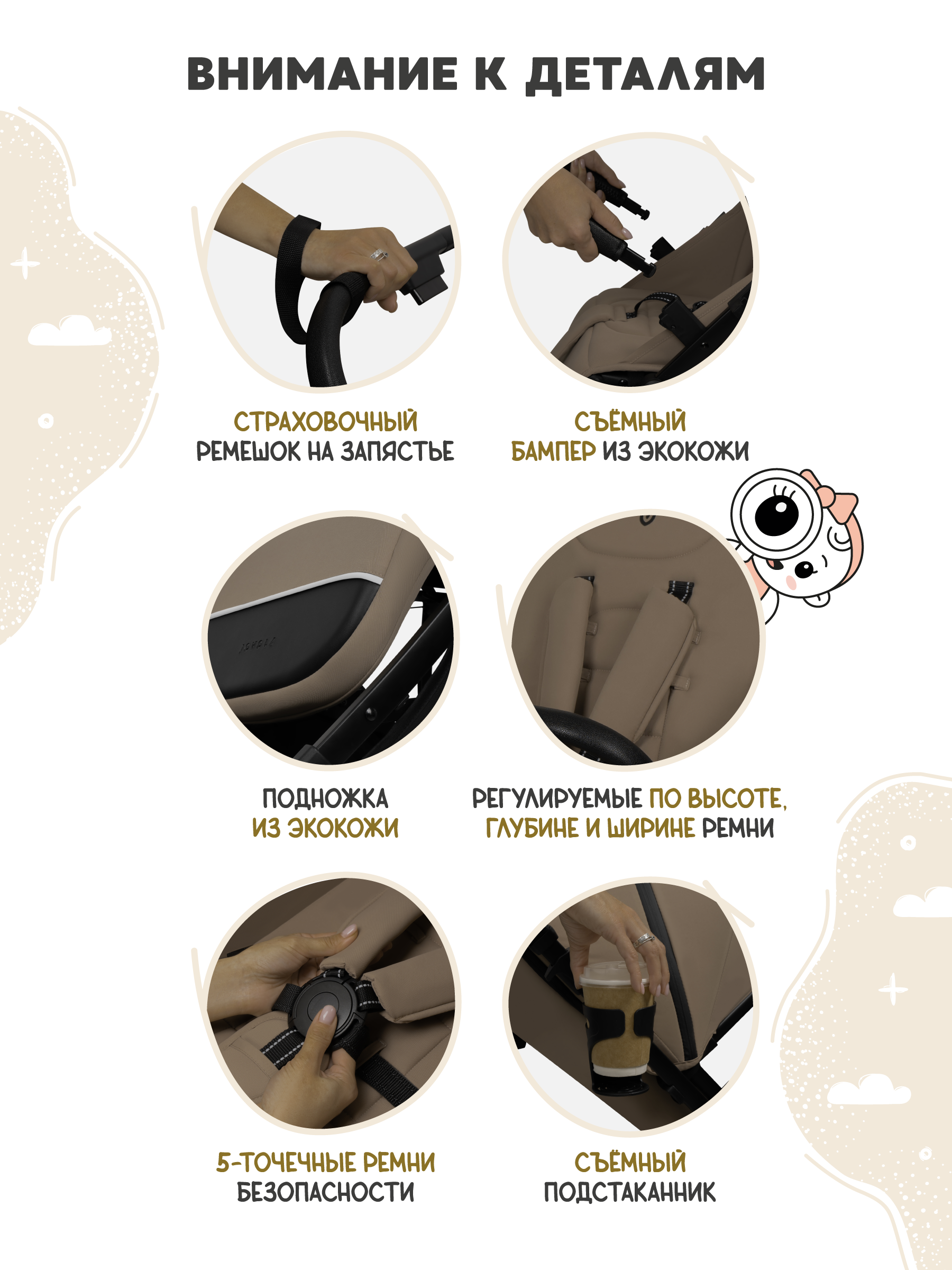 ВНИМАНИЕ К ДЕТАЛЯМ

СТРАХОВОЧНЫЙ РЕМЕШОК НА ЗАПЯСТЬЕ

СЪЁМНЫЙ БАМПЕР ИЗ ЭКОКОЖИ

ПОДНОЖКА ИЗ ЭКОКОЖИ

РЕГУЛИРУЕМЫЕ ПО ВЫСОТЕ, ГЛУБИНЕ И ШИРИНЕ РЕМНИ

5-ТОЧЕЧНЫЕ РЕМНИ БЕЗОПАСНОСТИ

СЪЁМНЫЙ ПОДСТАКАННИК