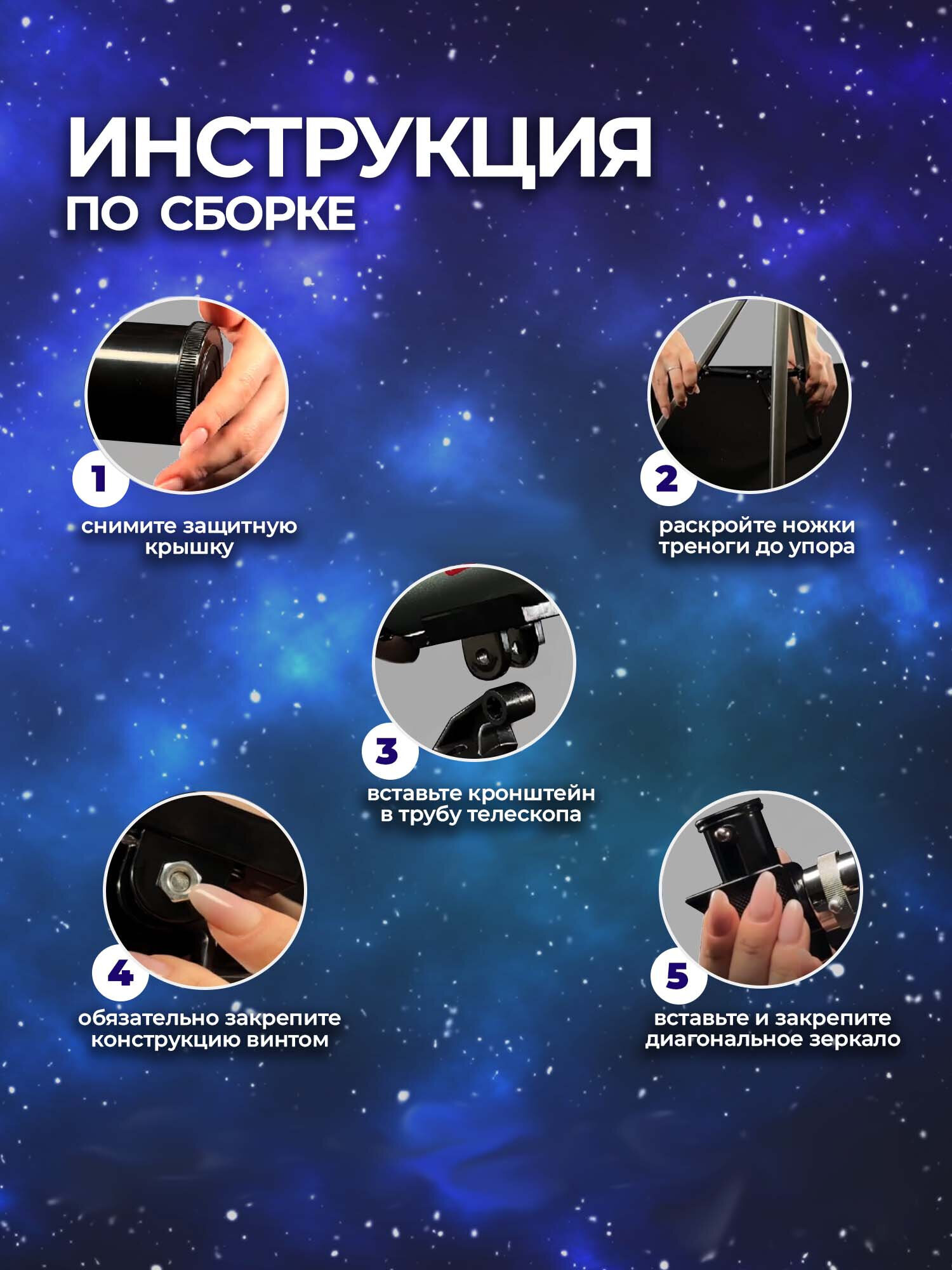 ИНСТРУКЦИЯ
ПО СБОРКЕ

1
снимите защитную крышку

2
раскройте ножки треноги до упора

3
вставьте кронштейн в трубу телескопа

4
обязательно закрепите конструкцию винтом

5
вставьте и закрепите диагональное зеркало