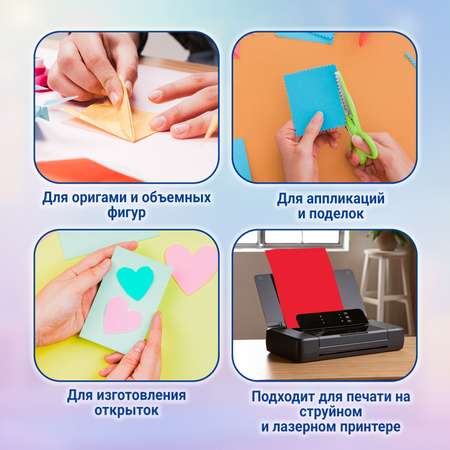 Для оригами и объемных фигур

Для аппликаций и поделок

Для изготовления открыток

Подходит для печати на струйном и лазерном принтере