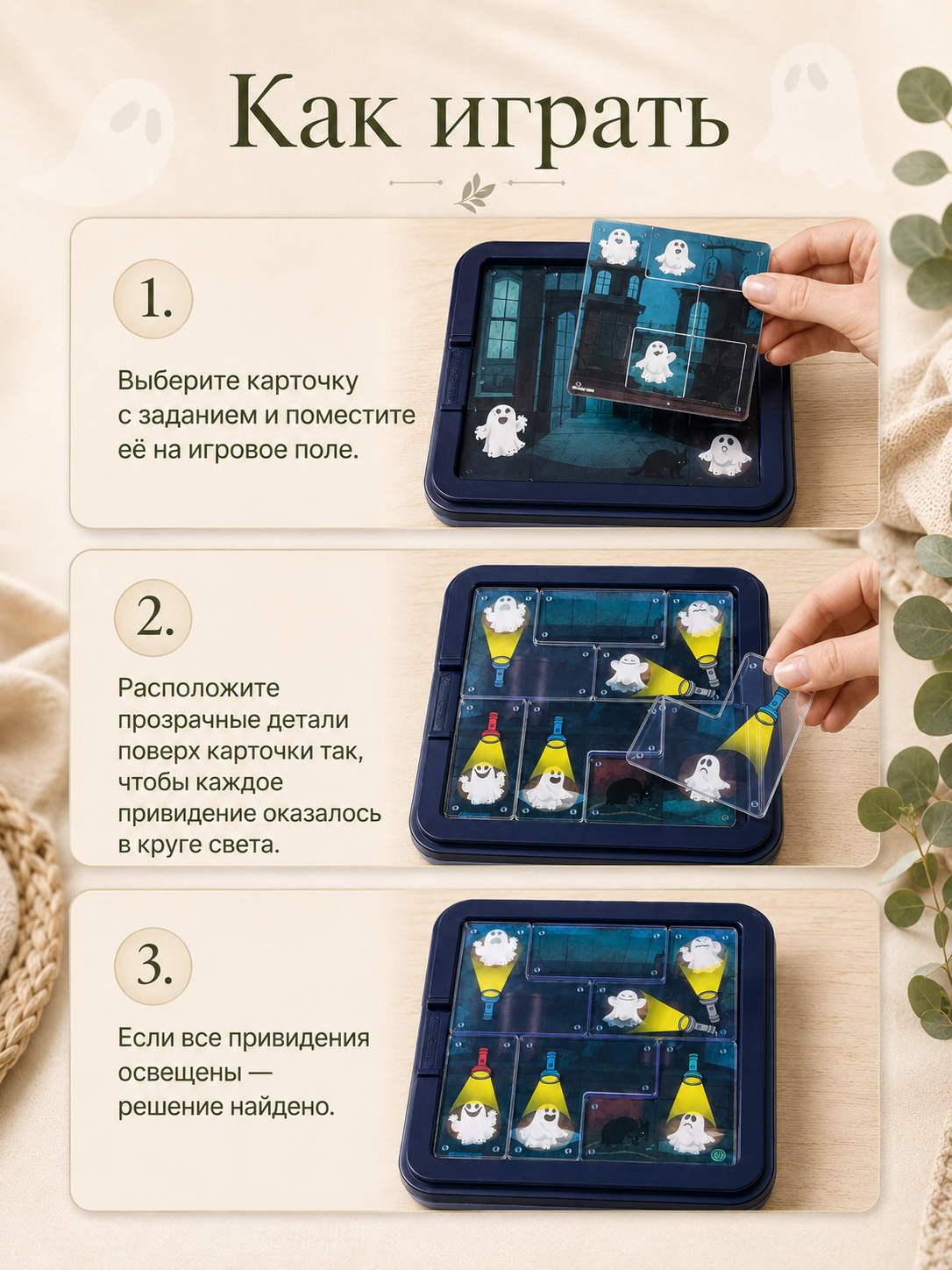 Как играть

1.

Выберите карточку с заданием и поместите её на игровое поле.

2.

Расположите прозрачные детали поверх карточки так, чтобы каждое привидение оказалось в круге света.

3.

Если все привидения освещены — решение найдено.