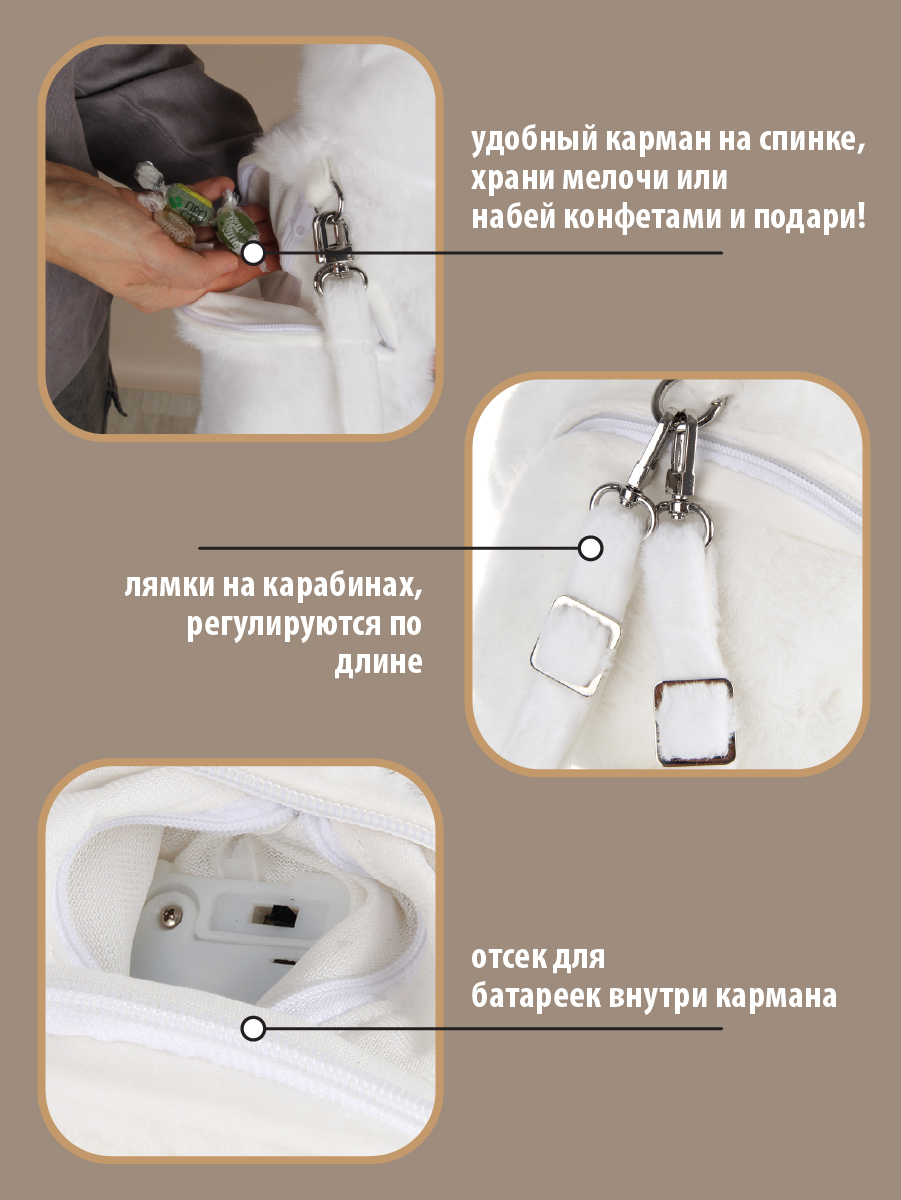 удобный карман на спинке, храни мелочи или набей конфетами и подари!

лямки на карабинах, регулируются по длине

отсек для батареек внутри кармана