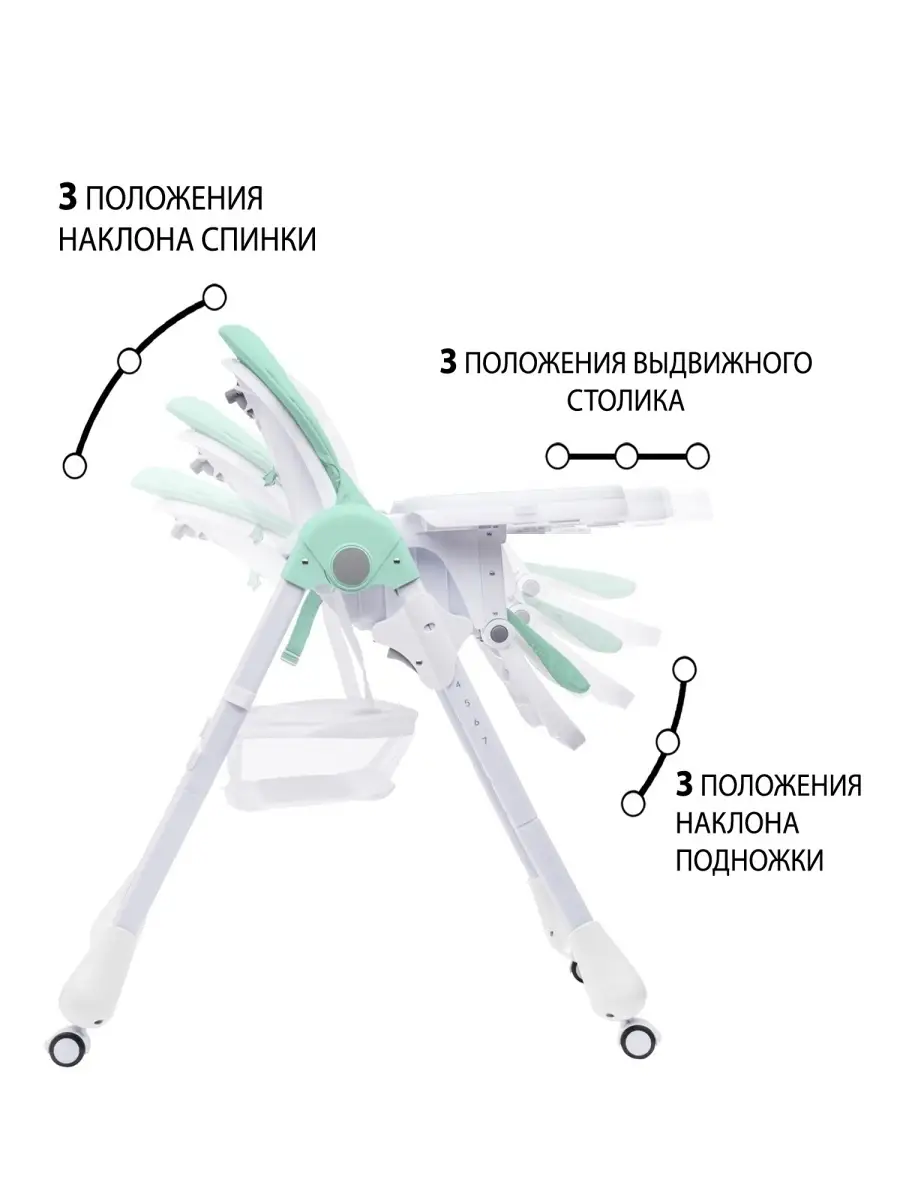 3 ПОЛОЖЕНИЯ НАКЛОНА СПИНКИ

3 ПОЛОЖЕНИЯ ВЫДВИЖНОГО СТОЛИКА

4
5
6
7

3 ПОЛОЖЕНИЯ НАКЛОНА ПОДНОЖКИ