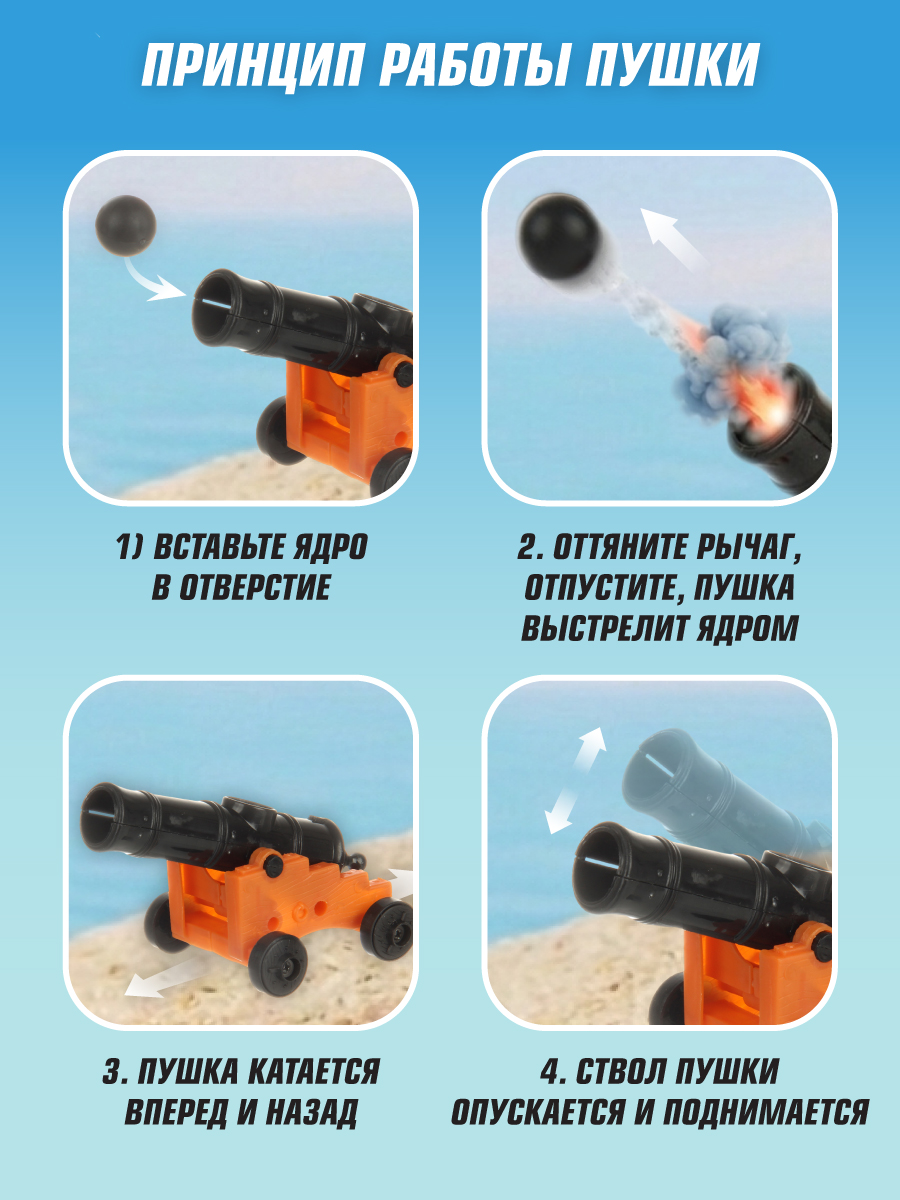 ПРИНЦИП РАБОТЫ ПУШКИ

1) ВСТАВЬТЕ ЯДРО В ОТВЕРСТИЕ

2. ОТТЯНИТЕ РЫЧАГ, ОТПУСТИТЕ, ПУШКА ВЫСТРЕЛИТ ЯДРОМ

3. ПУШКА КАТАЕТСЯ ВПЕРЕД И НАЗАД

4. СТВОЛ ПУШКИ ОПУСКАЕТСЯ И ПОДНИМАЕТСЯ