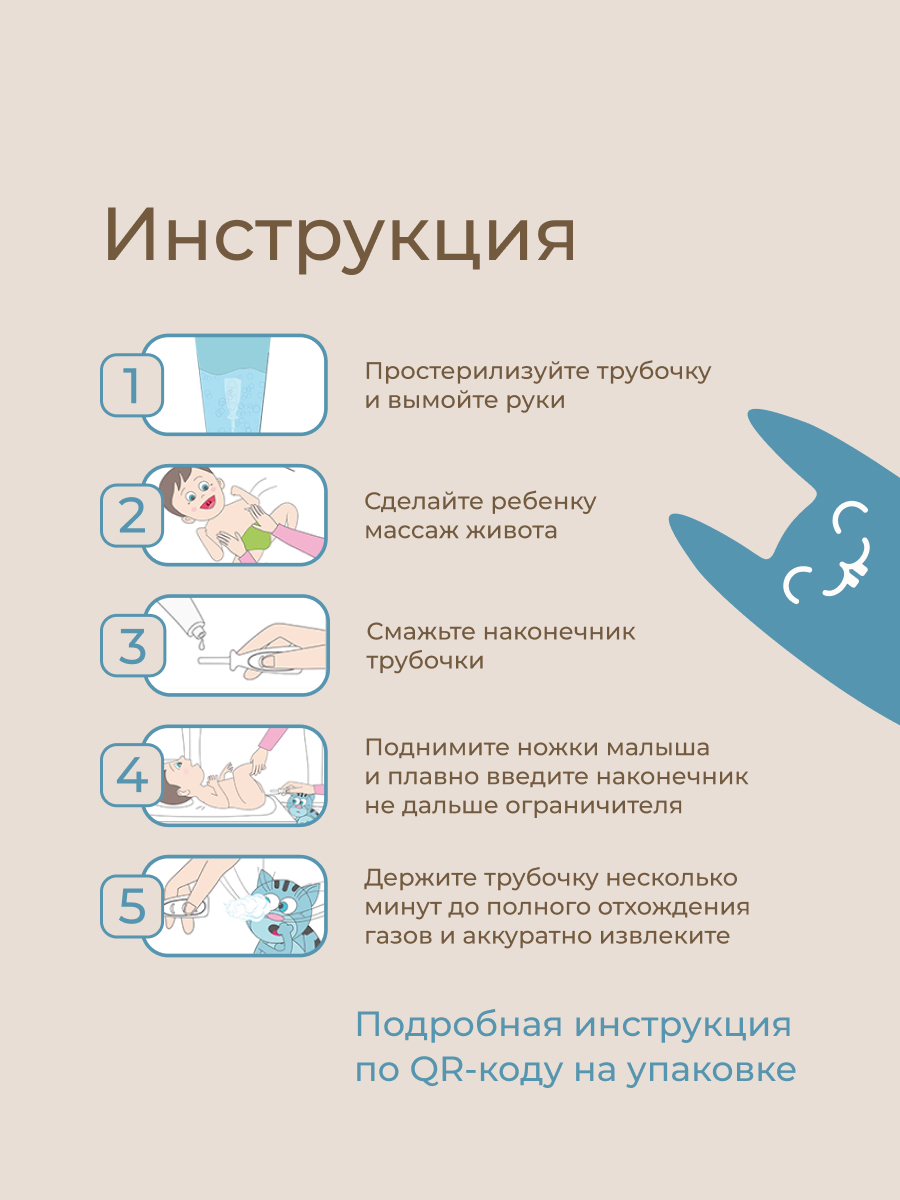 Инструкция

1 Простерилизуйте трубочку и вымойте руки

2 Сделайте ребенку массаж живота

3 Смажьте наконечник трубочки

4 Поднимите ножки малыша и плавно введите наконечник не дальше ограничителя

5 Держите трубочку несколько минут до полного отхождения газов и аккуратно извлеките

Подробная инструкция по QR-коду на упаковке