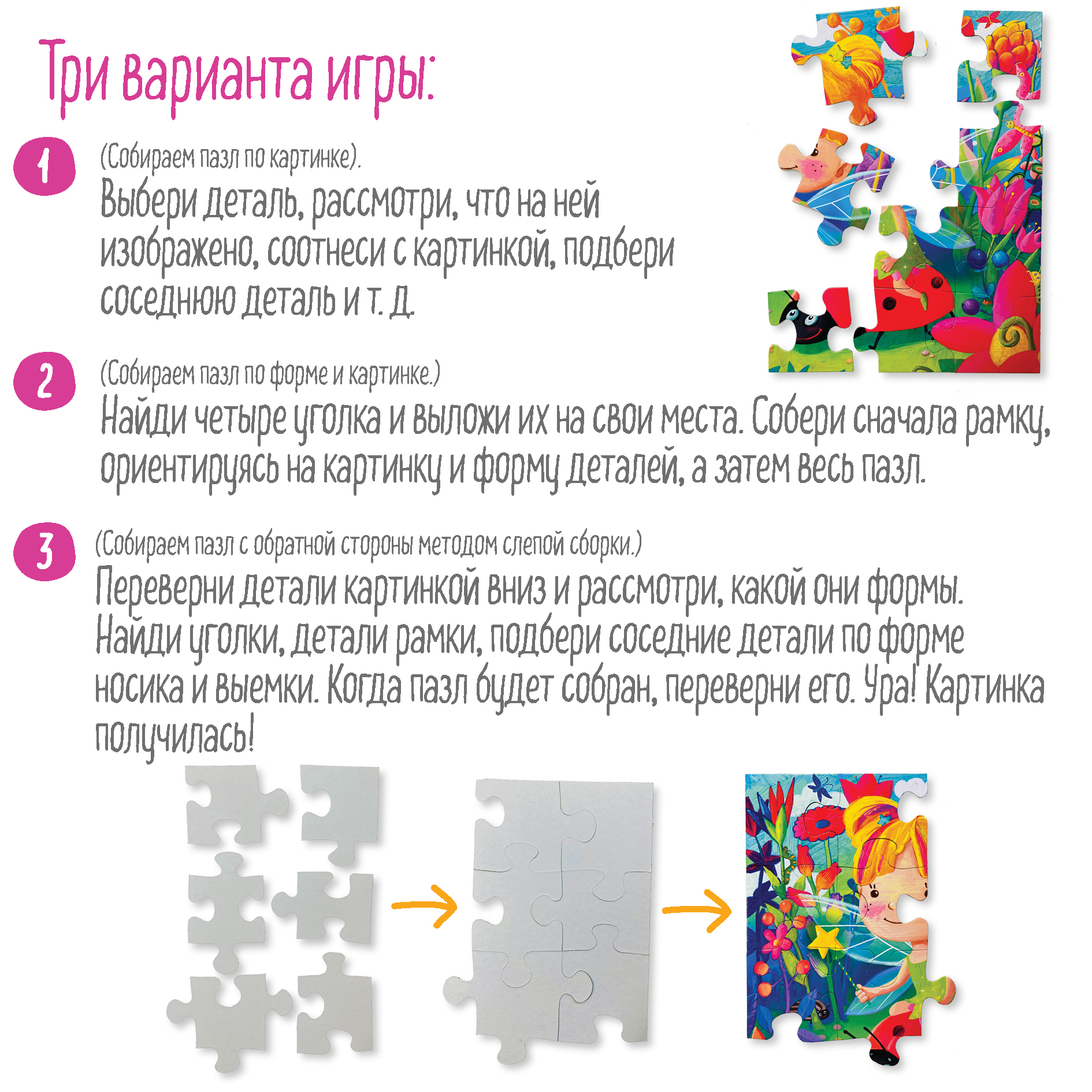 Три варианта игры:

1
(Собираем пазл по картинке).
Выбери деталь, рассмотри, что на ней изображено, соотнеси с картинкой, подбери соседнюю деталь и т. д.

2
(Собираем пазл по форме и картинке.)
Найди четыре уголка и выложи их на свои места. Собери сначала рамку, ориентируясь на картинку и форму деталей, а затем весь пазл.

3
(Собираем пазл с обратной стороны методом слепой сборки.)
Переверни детали картинкой вниз и рассмотри, какой они формы. Найди уголки, детали рамки, подбери соседние детали по форме носика и выемки. Когда пазл будет собран, переверни его. Ура! Картинка получилась!