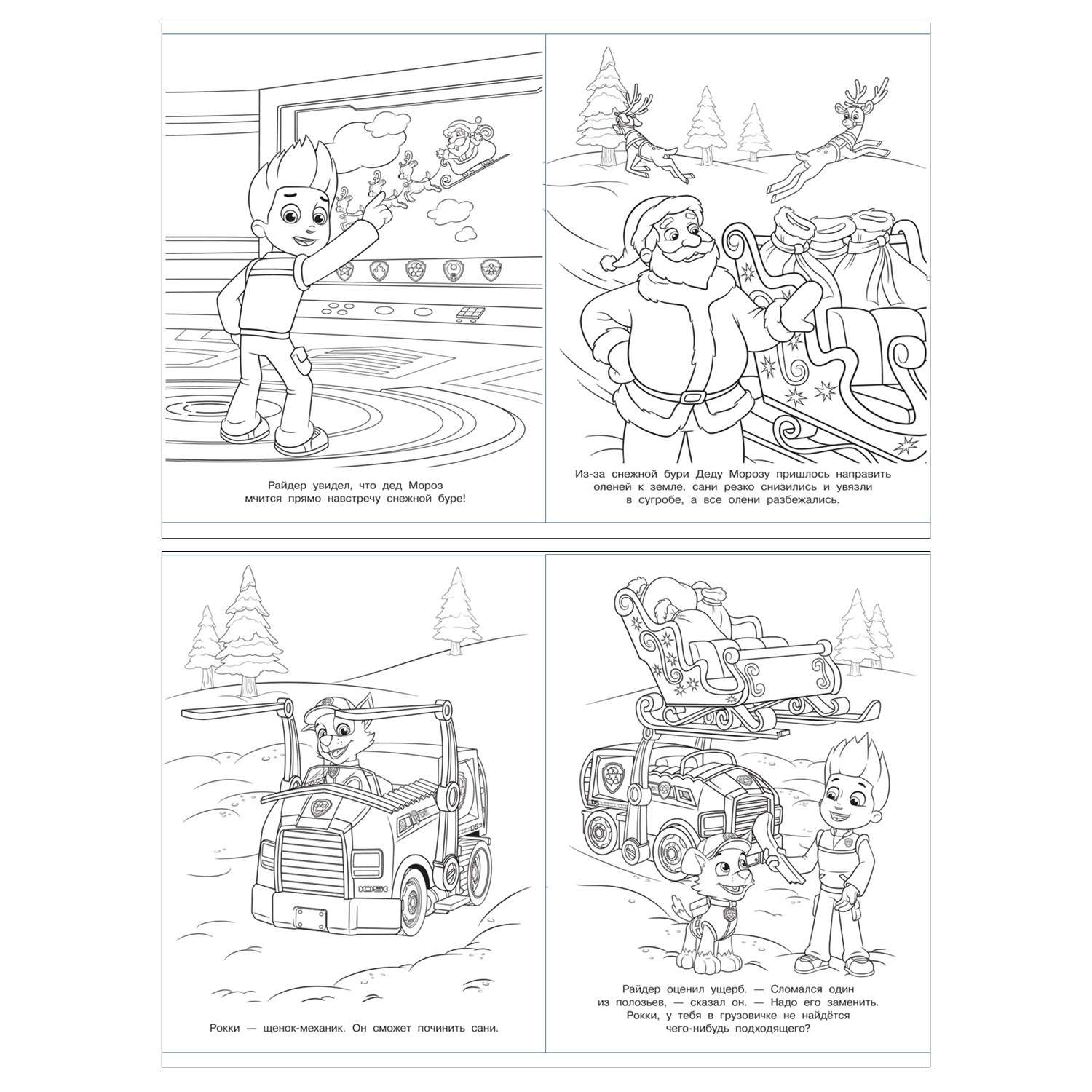 Райдер увидел, что дед Мороз мчится прямо навстречу снежной буре!

Из-за снежной бури Деду Морозу пришлось направить оленей к земле, сани резко снизились и увязли в сугробе, а все олени разбежались.

Рокки — щенок-механик. Он сможет починить сани.

Райдер оценил ущерб. — Сломался один из полозьев, — сказал он. — Надо его заменить. Рокки, у тебя в грузовичке не найдётся чего-нибудь подходящего?