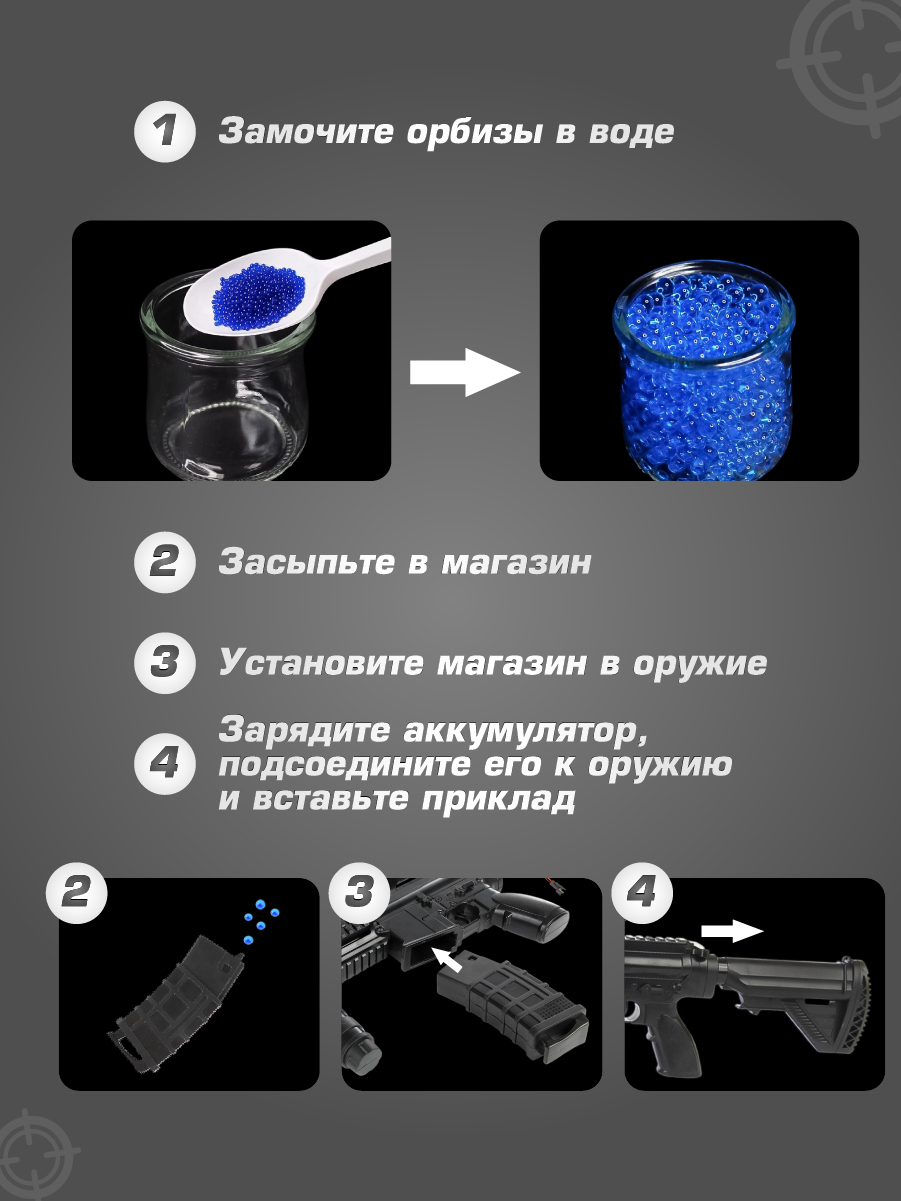 1 Замочите орбизы в воде

2 Засыпьте в магазин

3 Установите магазин в оружие

4 Зарядите аккумулятор, подсоедините его к оружию и вставьте приклад

2

3

4