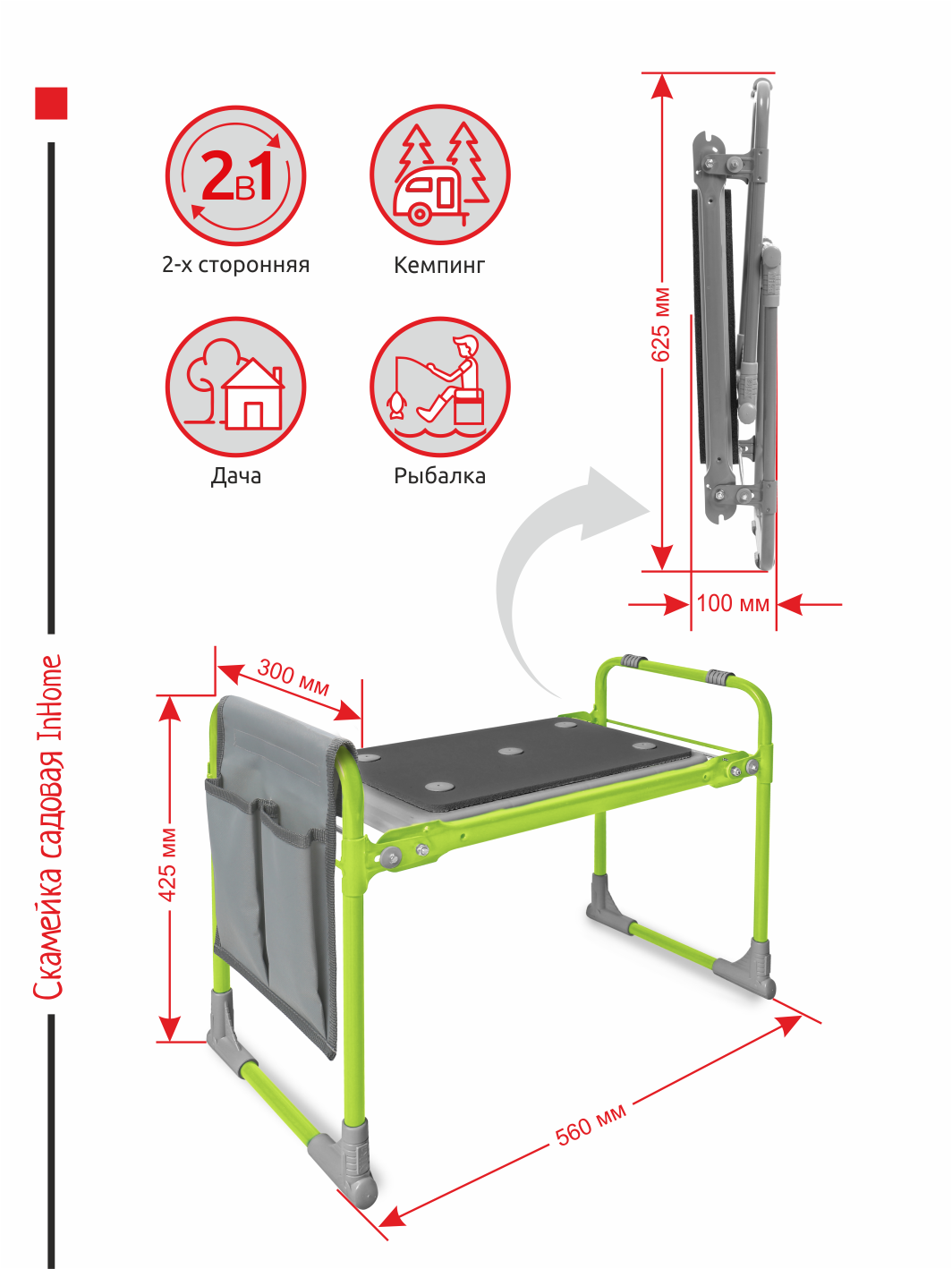 Скамейка садовая InHome

2в1
2-х сторонняя

Кемпинг

Дача

Рыбалка

625 мм

100 мм

300 мм

425 мм

560 мм