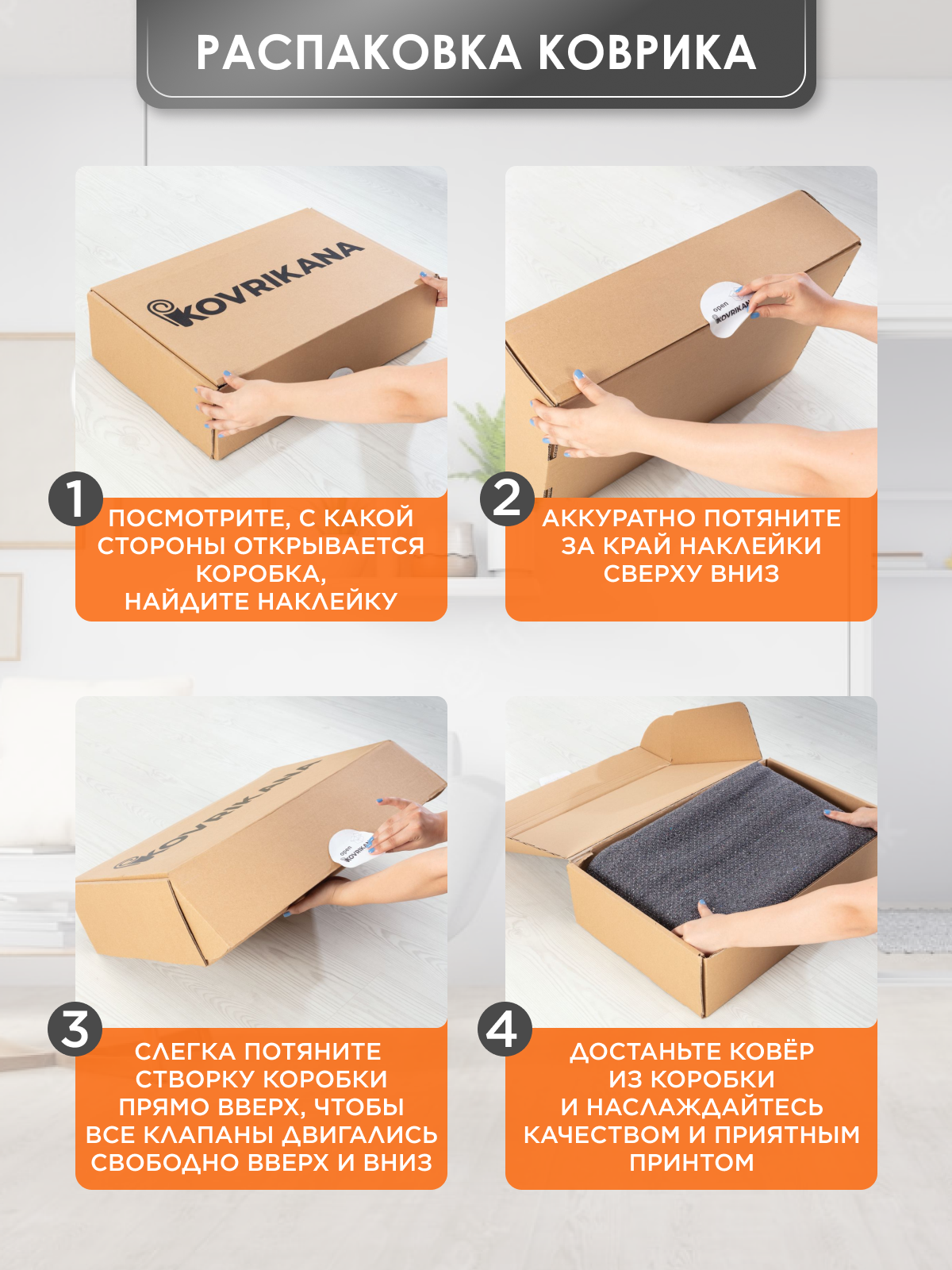 РАСПАКОВКА КОВРИКА

KOVRIKANA

1 ПОСМОТРИТЕ, С КАКОЙ СТОРОНЫ ОТКРЫВАЕТСЯ КОРОБКА, НАЙДИТЕ НАКЛЕЙКУ

open
KOVRIKANA

2 АККУРАТНО ПОТЯНИТЕ ЗА КРАЙ НАКЛЕЙКИ СВЕРХУ ВНИЗ

KOVRIKANA
open
KOVRIKANA

3 СЛЕГКА ПОТЯНИТЕ СТВОРКУ КОРОБКИ ПРЯМО ВВЕРХ, ЧТОБЫ ВСЕ КЛАПАНЫ ДВИГАЛИСЬ СВОБОДНО ВВЕРХ И ВНИЗ

4 ДОСТАНЬТЕ КОВЁР ИЗ КОРОБКИ И НАСЛАЖДАЙТЕСЬ КАЧЕСТВОМ И ПРИЯТНЫМ ПРИНТОМ