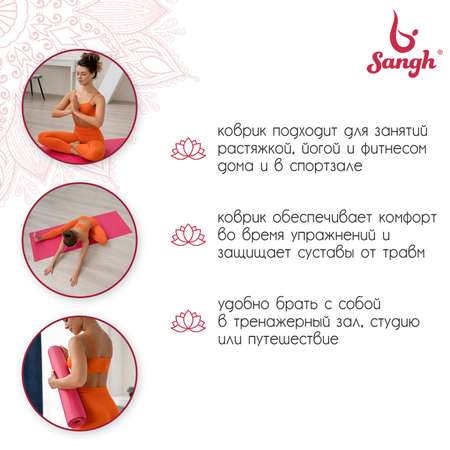 Sangh®

коврик подходит для занятий растяжкой, йогой и фитнесом дома и в спортзале

коврик обеспечивает комфорт во время упражнений и защищает суставы от травм

удобно брать с собой в тренажерный зал, студию или путешествие