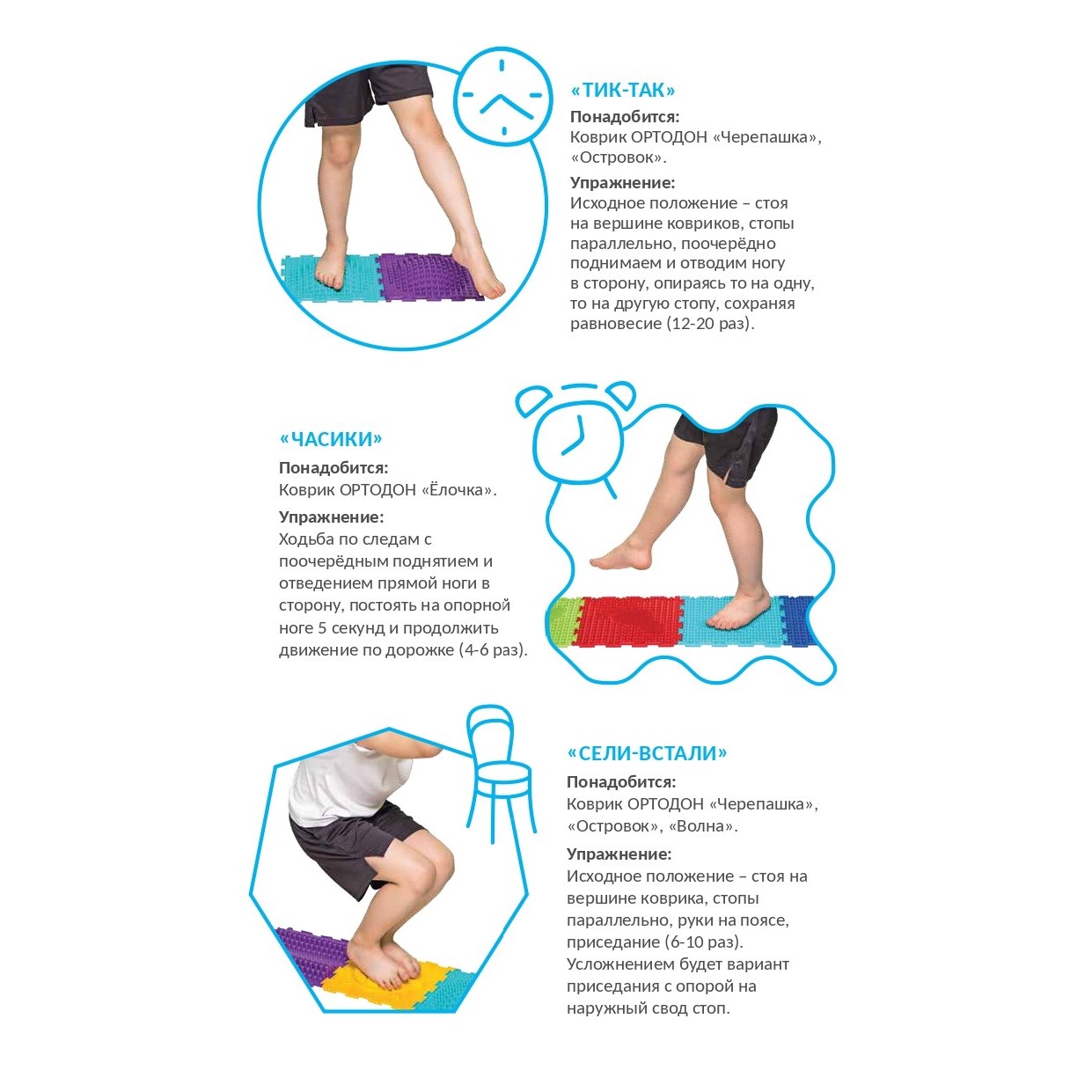 «ТИК-ТАК»

Понадобится:
Коврик ОРТОДОН «Черепашка», «Островок».

Упражнение:
Исходное положение – стоя на вершине ковриков, стопы параллельно, поочерёдно поднимаем и отводим ногу в сторону, опираясь то на одну, то на другую стопу, сохраняя равновесие (12-20 раз).

«ЧАСИКИ»

Понадобится:
Коврик ОРТОДОН «Ёлочка».

Упражнение:
Ходьба по следам с поочерёдным поднятием и отведением прямой ноги в сторону, постоять на опорной ноге 5 секунд и продолжить движение по дорожке (4-6 раз).

«СЕЛИ-ВСТАЛИ»

Понадобится:
Коврик ОРТОДОН «Черепашка», «Островок», «Волна».

Упражнение:
Исходное положение – стоя на вершине коврика, стопы параллельно, руки на поясе, приседание (6-10 раз). Усложнением будет вариант приседания с опорой на наружный свод стоп.