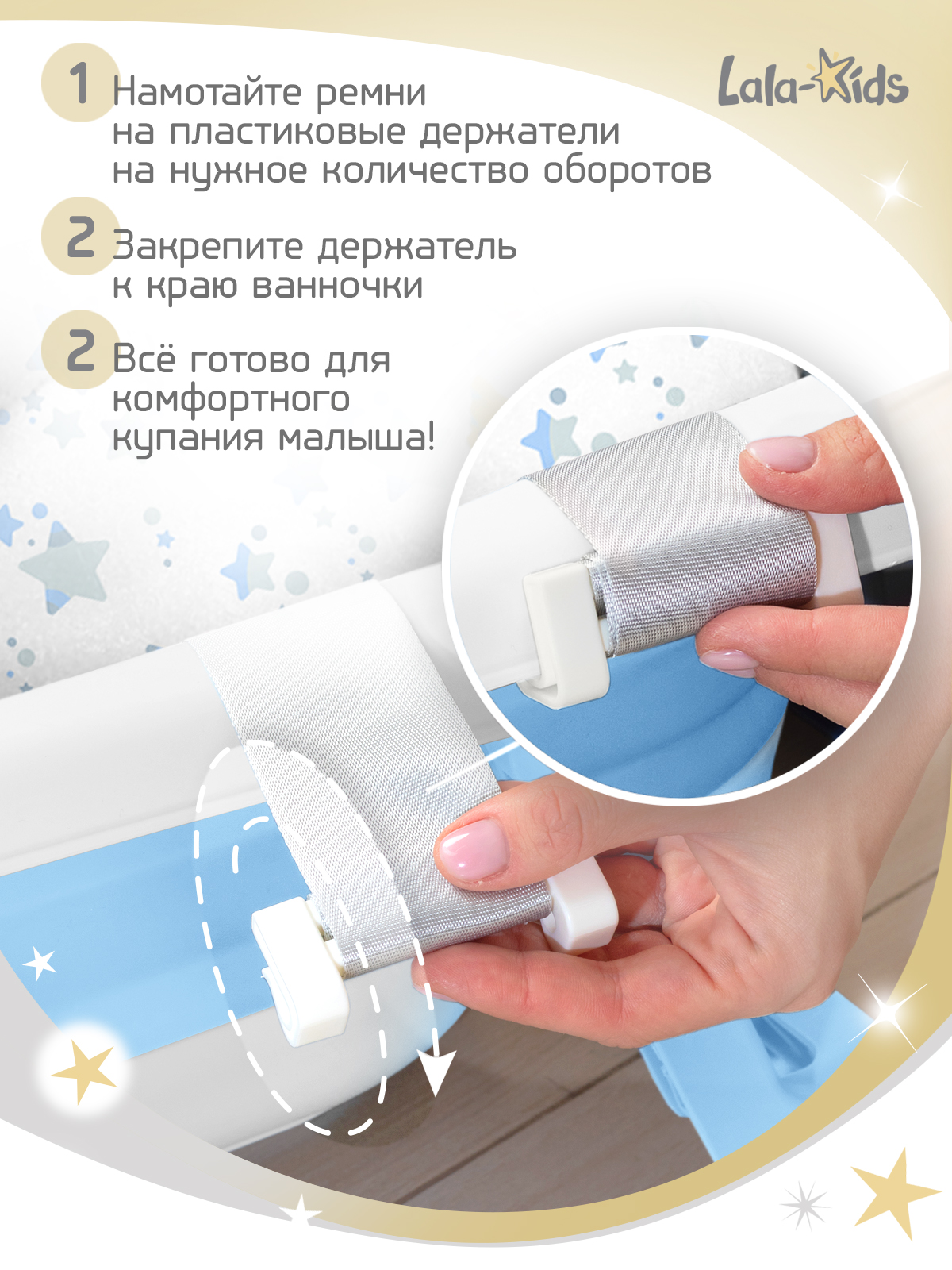 Lala-Kids

1 Намотайте ремни на пластиковые держатели на нужное количество оборотов

2 Закрепите держатель к краю ванночки

2 Всё готово для комфортного купания малыша!