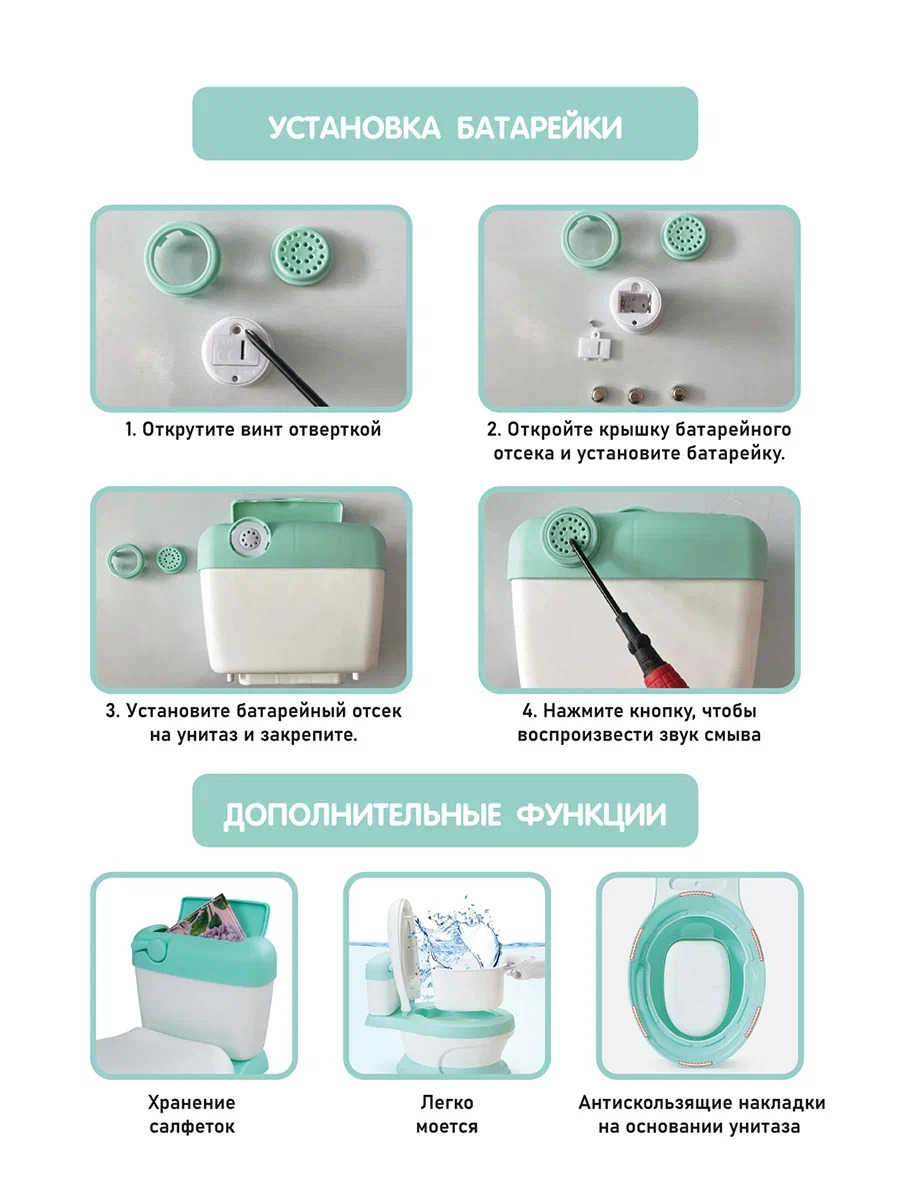 УСТАНОВКА БАТАРЕЙКИ

1. Открутите винт отверткой

2. Откройте крышку батарейного отсека и установите батарейку.

3. Установите батарейный отсек на унитаз и закрепите.

4. Нажмите кнопку, чтобы воспроизвести звук смыва

ДОПОЛНИТЕЛЬНЫЕ ФУНКЦИИ

Хранение салфеток

Легко моется

Антискользящие накладки на основании унитаза