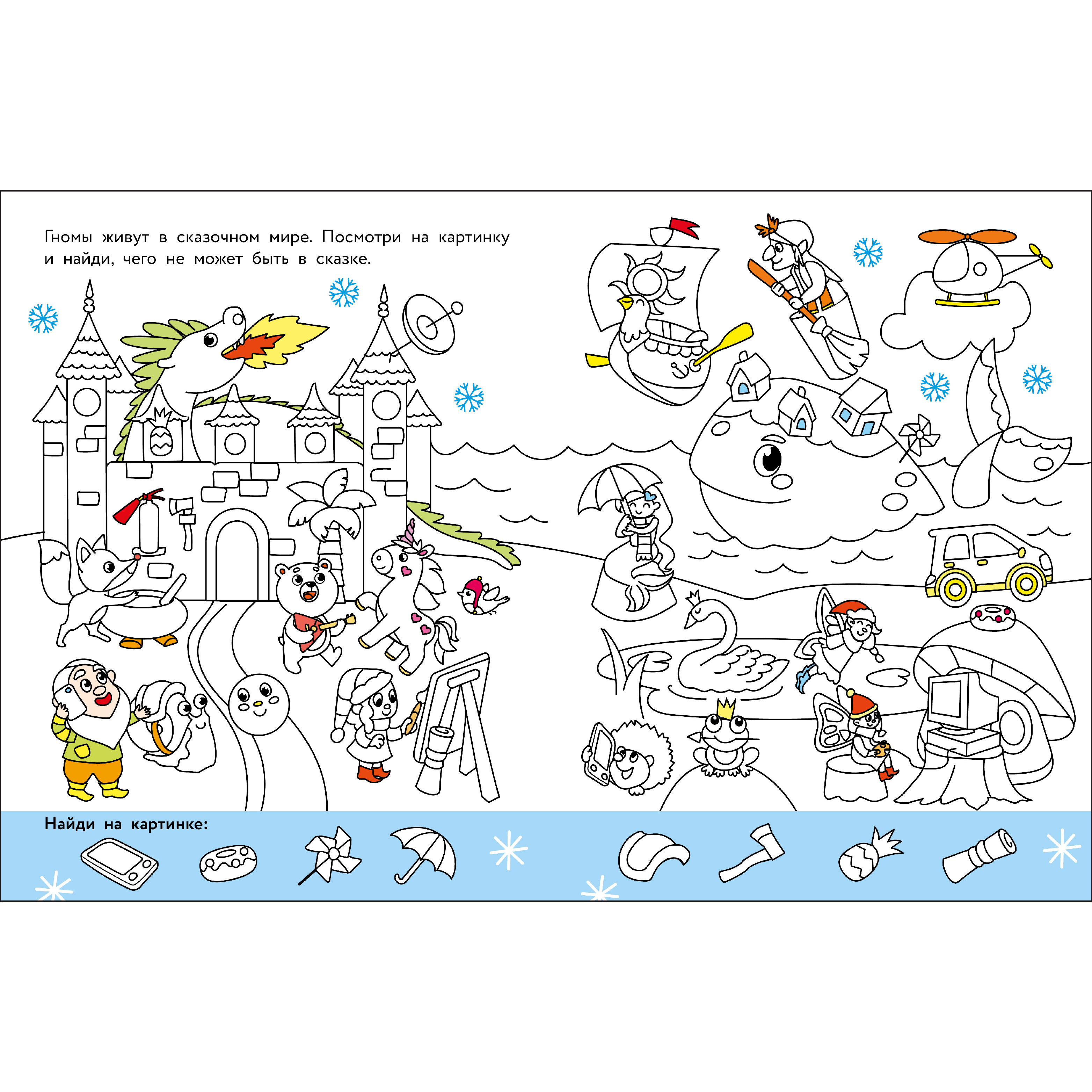 Гномы живут в сказочном мире. Посмотри на картинку и найди, чего не может быть в сказке.

Найди на картинке: