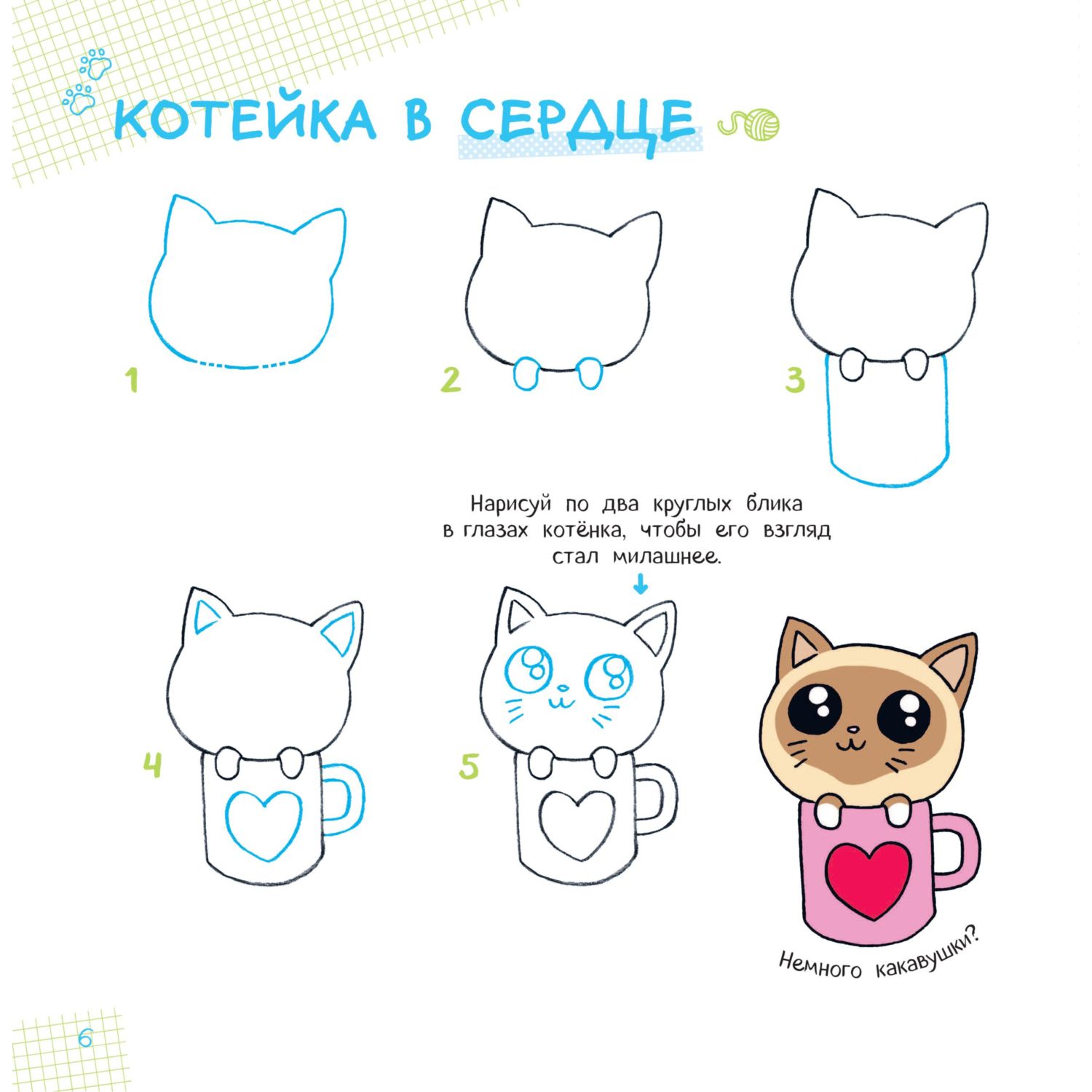 КОТЕЙКА В СЕРДЦЕ

1

2

3

Нарисуй по два круглых блика в глазах котёнка, чтобы его взгляд стал милашнее.

4

5

Немного какавушки?

6