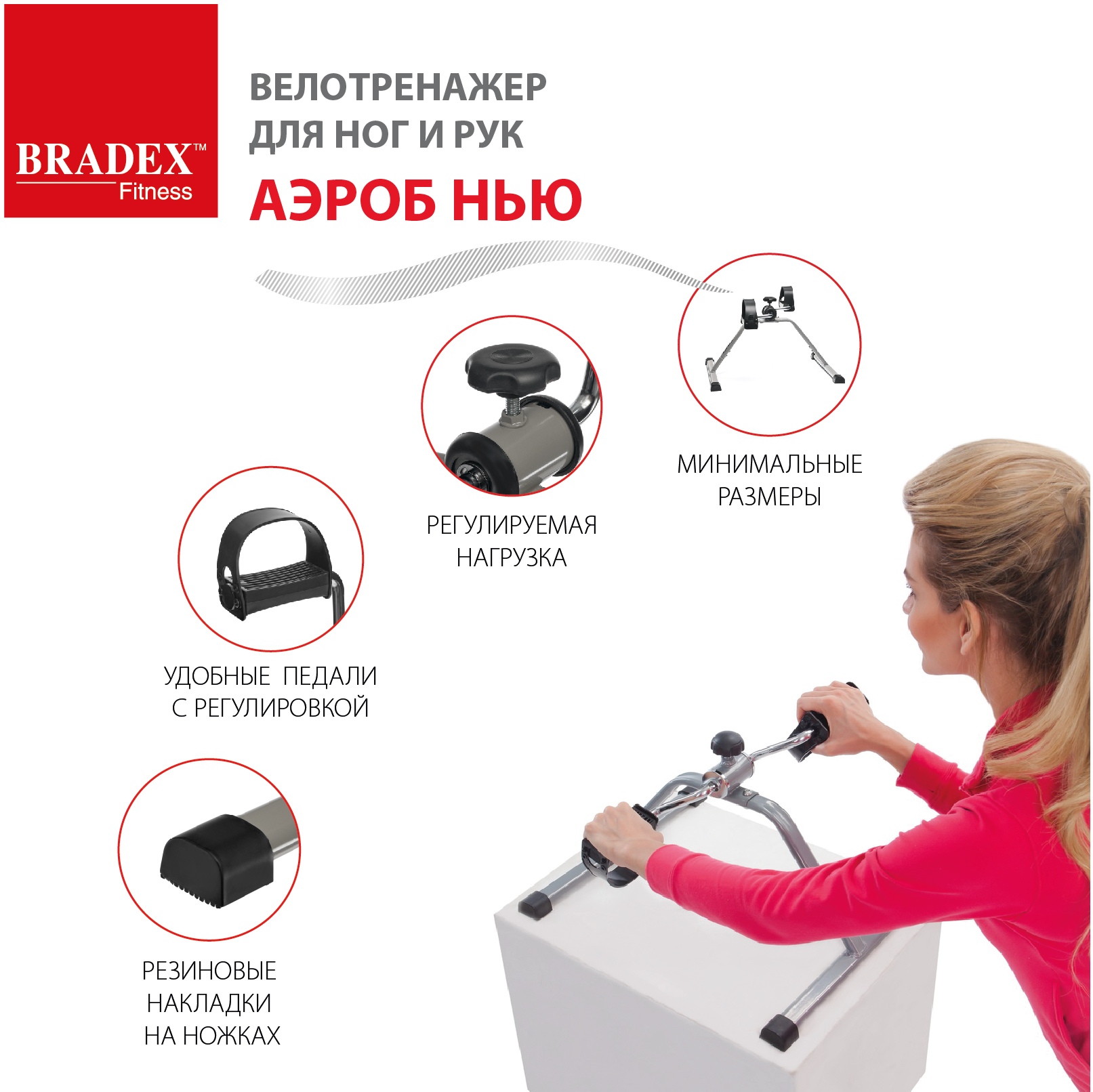 BRADEX™
Fitness

ВЕЛОТРЕНАЖЕР ДЛЯ НОГ И РУК
АЭРОБ НЬЮ

МИНИМАЛЬНЫЕ РАЗМЕРЫ

РЕГУЛИРУЕМАЯ НАГРУЗКА

УДОБНЫЕ ПЕДАЛИ С РЕГУЛИРОВКОЙ

РЕЗИНОВЫЕ НАКЛАДКИ НА НОЖКАХ