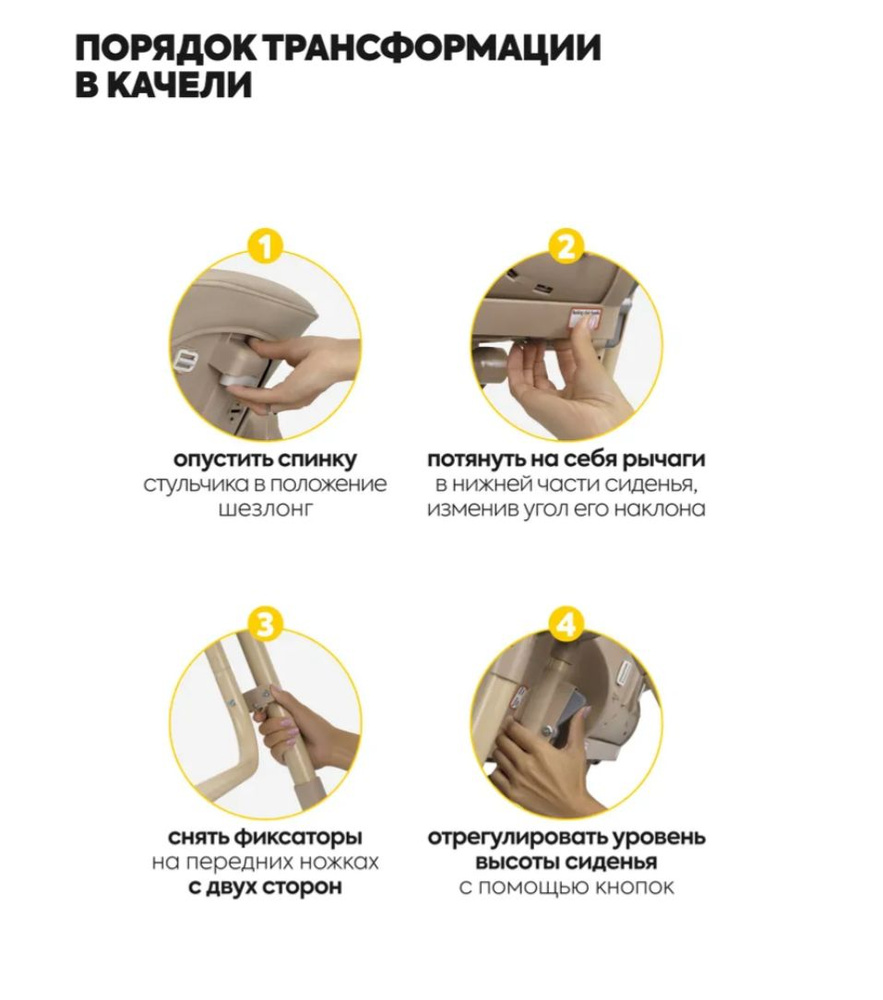 ПОРЯДОК ТРАНСФОРМАЦИИ В КАЧЕЛИ

1

опустить спинку стульчика в положение шезлонг

2

потянуть на себя рычаги в нижней части сиденья, изменив угол его наклона

3

снять фиксаторы на передних ножках с двух сторон

4

отрегулировать уровень высоты сиденья с помощью кнопок