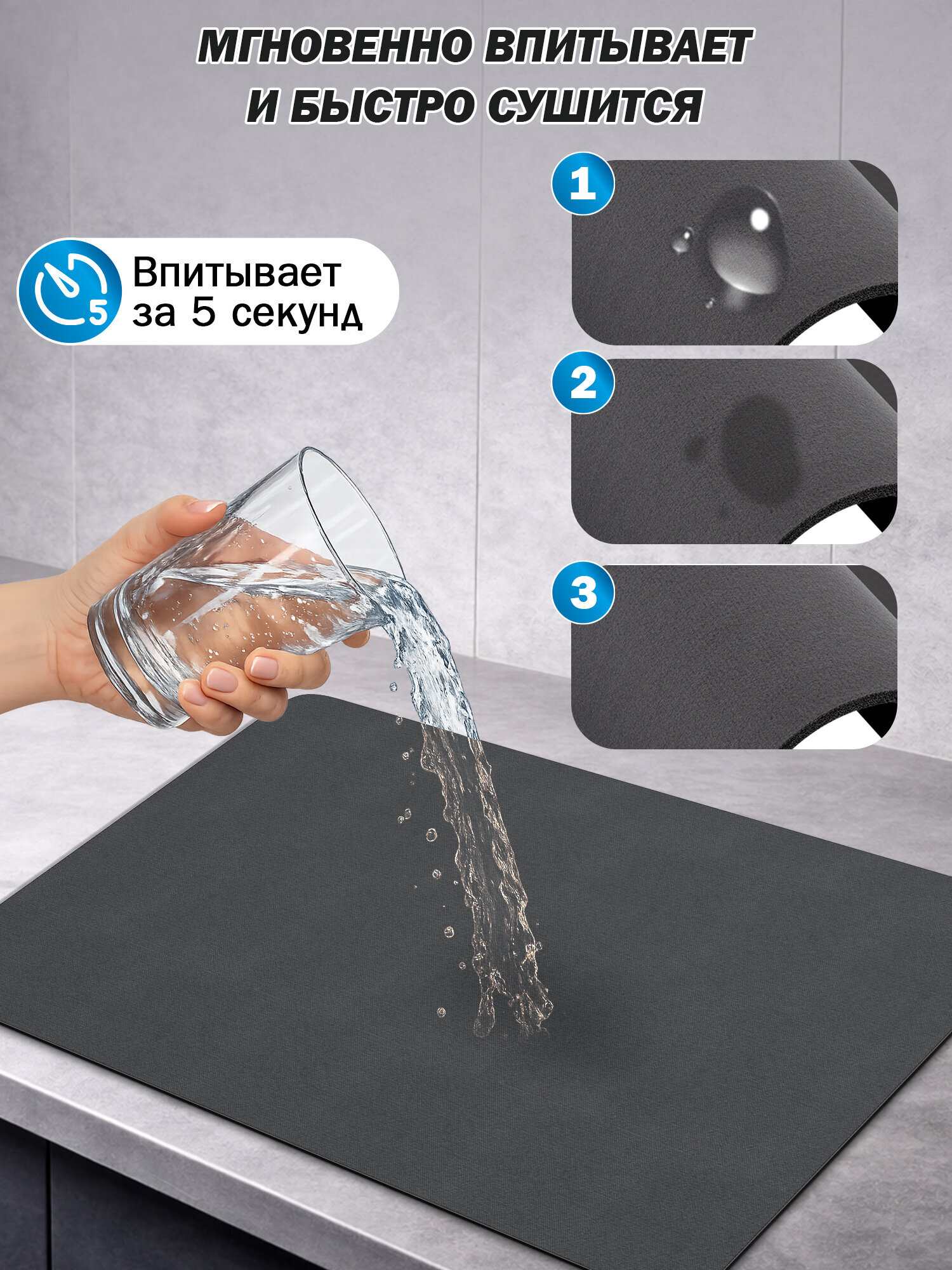 МГНОВЕННО ВПИТЫВАЕТ И БЫСТРО СУШИТСЯ

5

Впитывает за 5 секунд

1

2

3